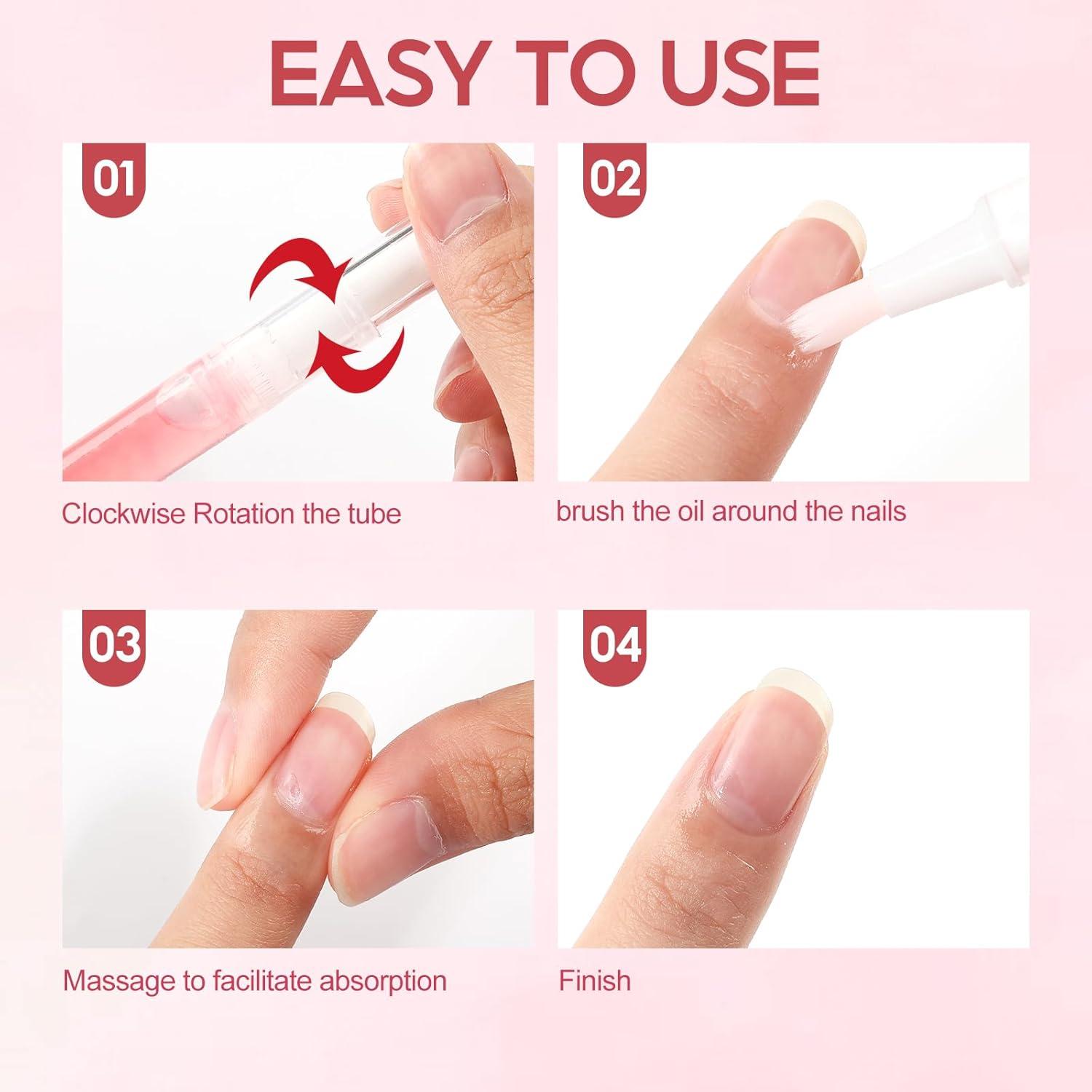 EASY TO USE

01

Clockwise Rotation the tube

02

brush the oil around the nails

03

Massage to facilitate absorption

04

Finish