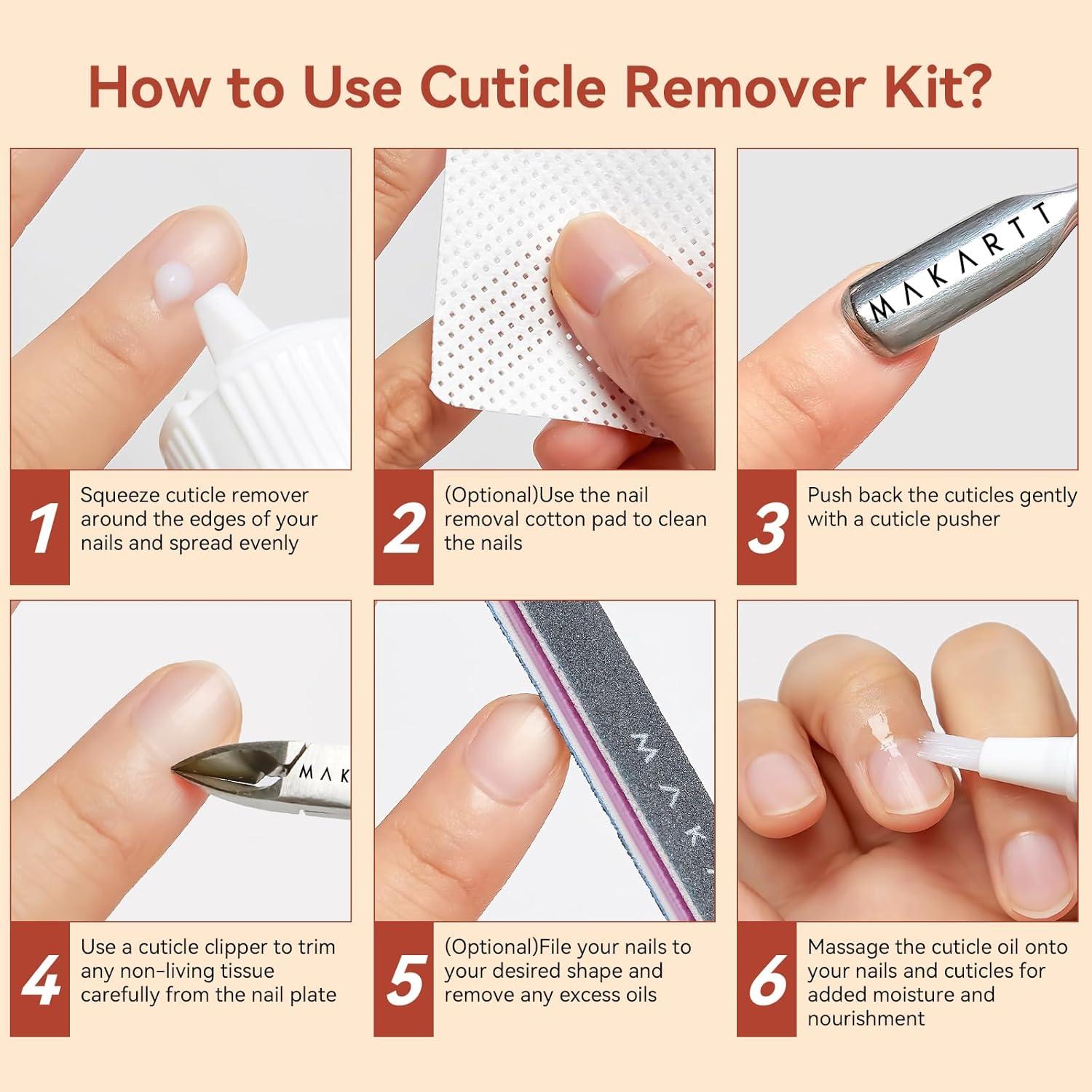 How to Use Cuticle Remover Kit?

MAKARTT

1 Squeeze cuticle remover around the edges of your nails and spread evenly

2 (Optional)Use the nail removal cotton pad to clean the nails

3 Push back the cuticles gently with a cuticle pusher

MAK

MAK

4 Use a cuticle clipper to trim any non-living tissue carefully from the nail plate

5 (Optional)File your nails to your desired shape and remove any excess oils

6 Massage the cuticle oil onto your nails and cuticles for added moisture and nourishment