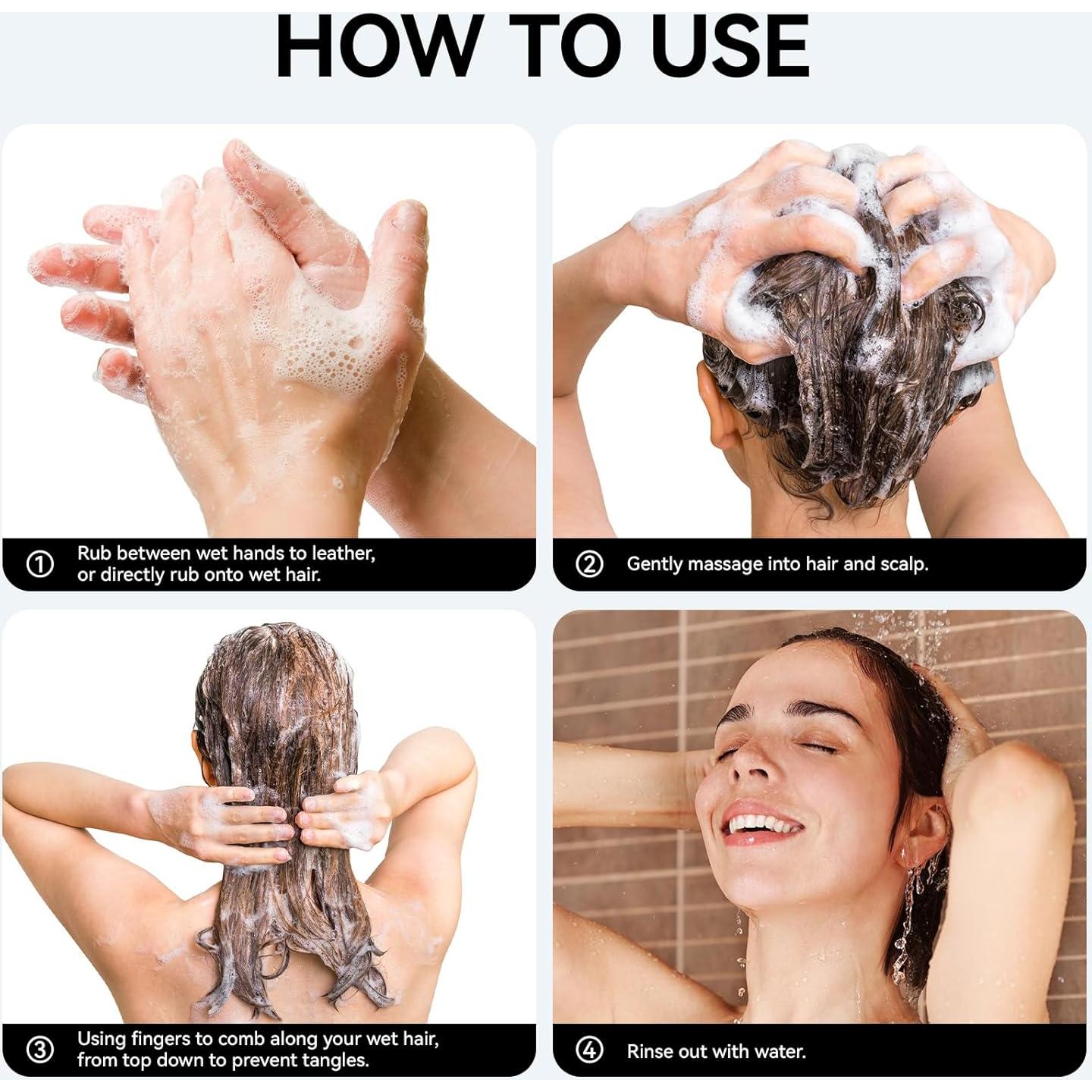 HOW TO USE

① Rub between wet hands to leather, or directly rub onto wet hair.

② Gently massage into hair and scalp.

③ Using fingers to comb along your wet hair, from top down to prevent tangles.

④ Rinse out with water.