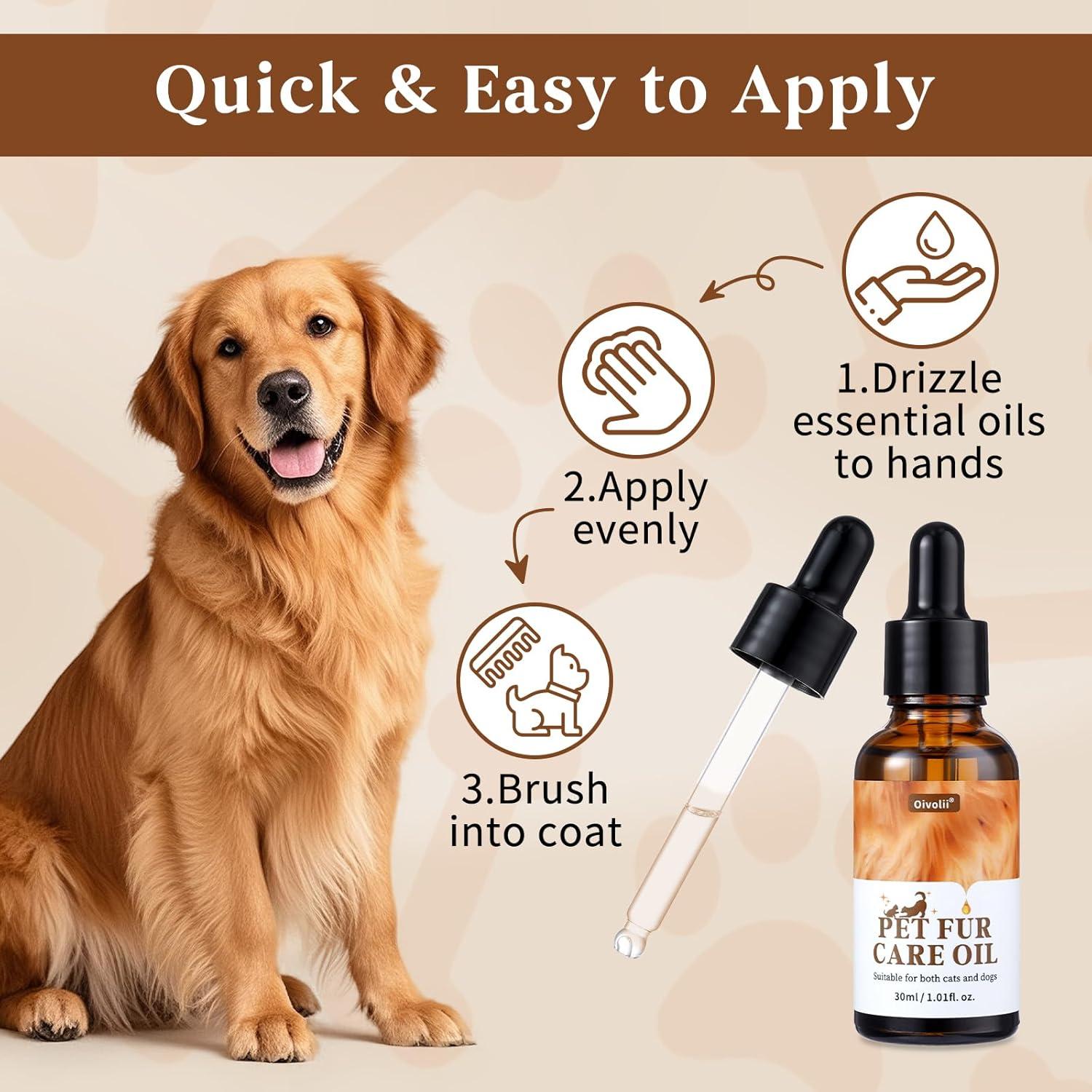 Quick & Easy to Apply

1.Drizzle essential oils to hands

2.Apply evenly

3.Brush into coat

Oivolii®

PET FUR CARE OIL

Suitable for both cats and dogs

30ml / 1.01fl. oz.