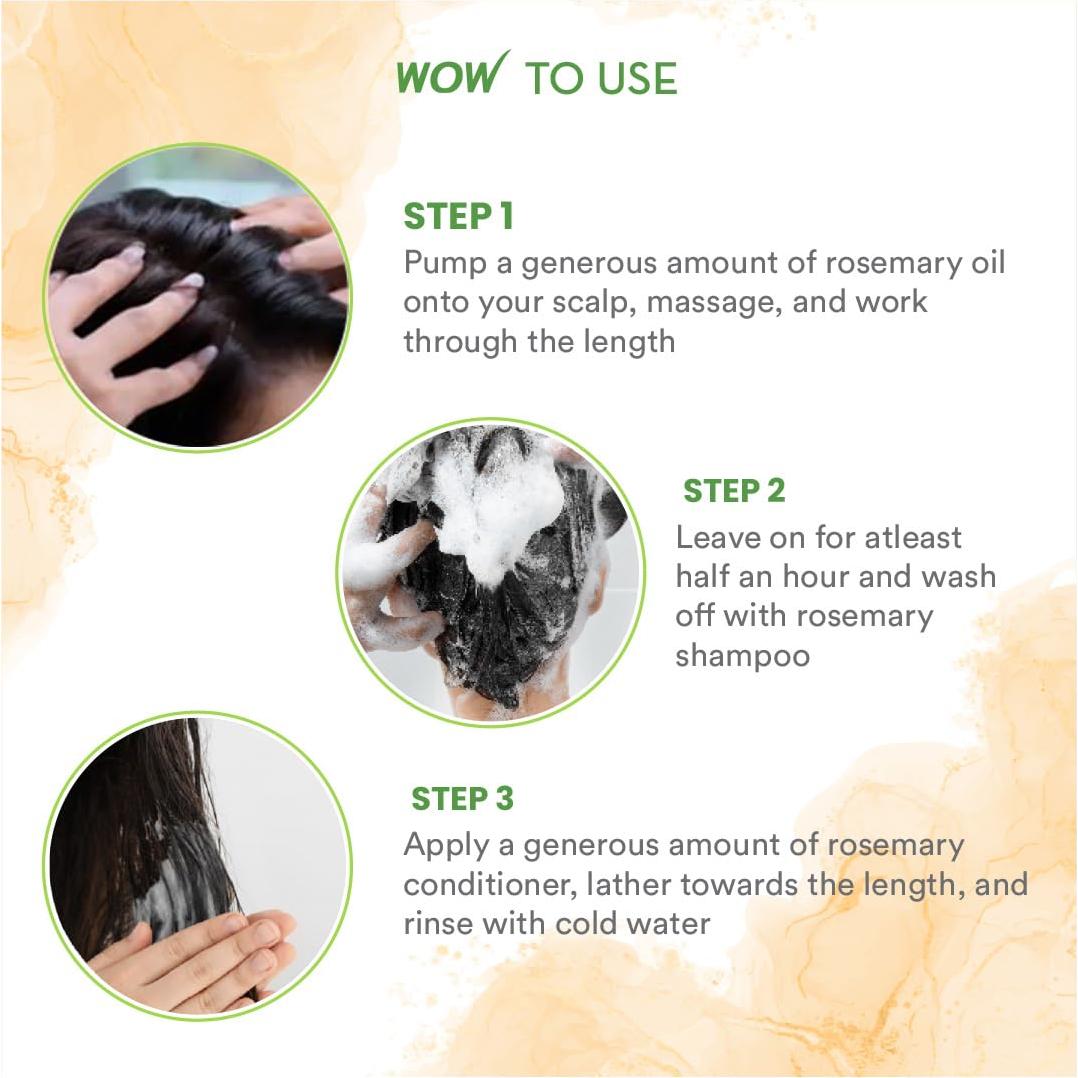 WOW TO USE

STEP 1
Pump a generous amount of rosemary oil onto your scalp, massage, and work through the length

STEP 2
Leave on for atleast half an hour and wash off with rosemary shampoo

STEP 3
Apply a generous amount of rosemary conditioner, lather towards the length, and rinse with cold water