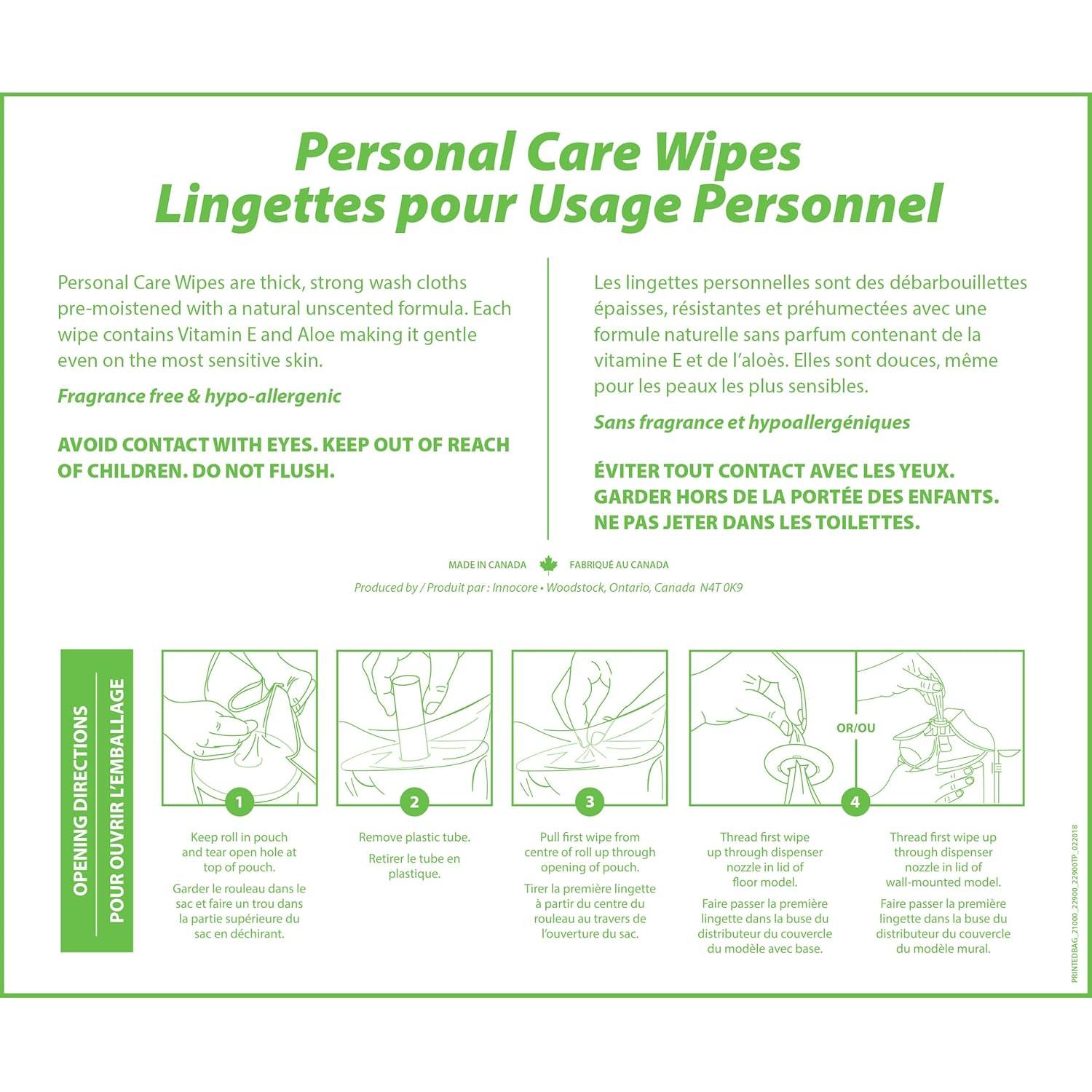 Personal Care Wipes
Lingettes pour Usage Personnel

Personal Care Wipes are thick, strong wash cloths pre-moistened with a natural unscented formula. Each wipe contains Vitamin E and Aloe making it gentle even on the most sensitive skin.

Fragrance free & hypo-allergenic

AVOID CONTACT WITH EYES. KEEP OUT OF REACH OF CHILDREN. DO NOT FLUSH.

Les lingettes personnelles sont des débarbouillettes épaisses, résistantes et préhumectées avec une formule naturelle sans parfum contenant de la vitamine E et de l'aloès. Elles sont douces, même pour les peaux les plus sensibles.

Sans fragrance et hypoallergéniques

ÉVITER TOUT CONTACT AVEC LES YEUX. GARDER HORS DE LA PORTÉE DES ENFANTS. NE PAS JETER DANS LES TOILETTES.

MADE IN CANADA FABRIQUÉ AU CANADA
Produced by / Produit par : Innocore • Woodstock, Ontario, Canada N4T 0K9

OPENING DIRECTIONS
POUR OUVRIR L'EMBALLAGE

1
Keep roll in pouch and tear open hole at top of pouch.
Garder le rouleau dans le sac et faire un trou dans la partie supérieure du sac en déchirant.

2
Remove plastic tube.
Retirer le tube en plastique.

3
Pull first wipe from centre of roll up through opening of pouch.
Tirer la première lingette à partir du centre du rouleau au travers de l'ouverture du sac.

OR/OU

4
Thread first wipe up through dispenser nozzle in lid of floor model.
Faire passer la première lingette dans la buse du distributeur du couvercle du modèle avec base.

Thread first wipe up through dispenser nozzle in lid of wall-mounted model.
Faire passer la première lingette dans la buse du distributeur du couvercle du modèle mural.

PRINTEDBAG_21000_22900_22900TP_022018