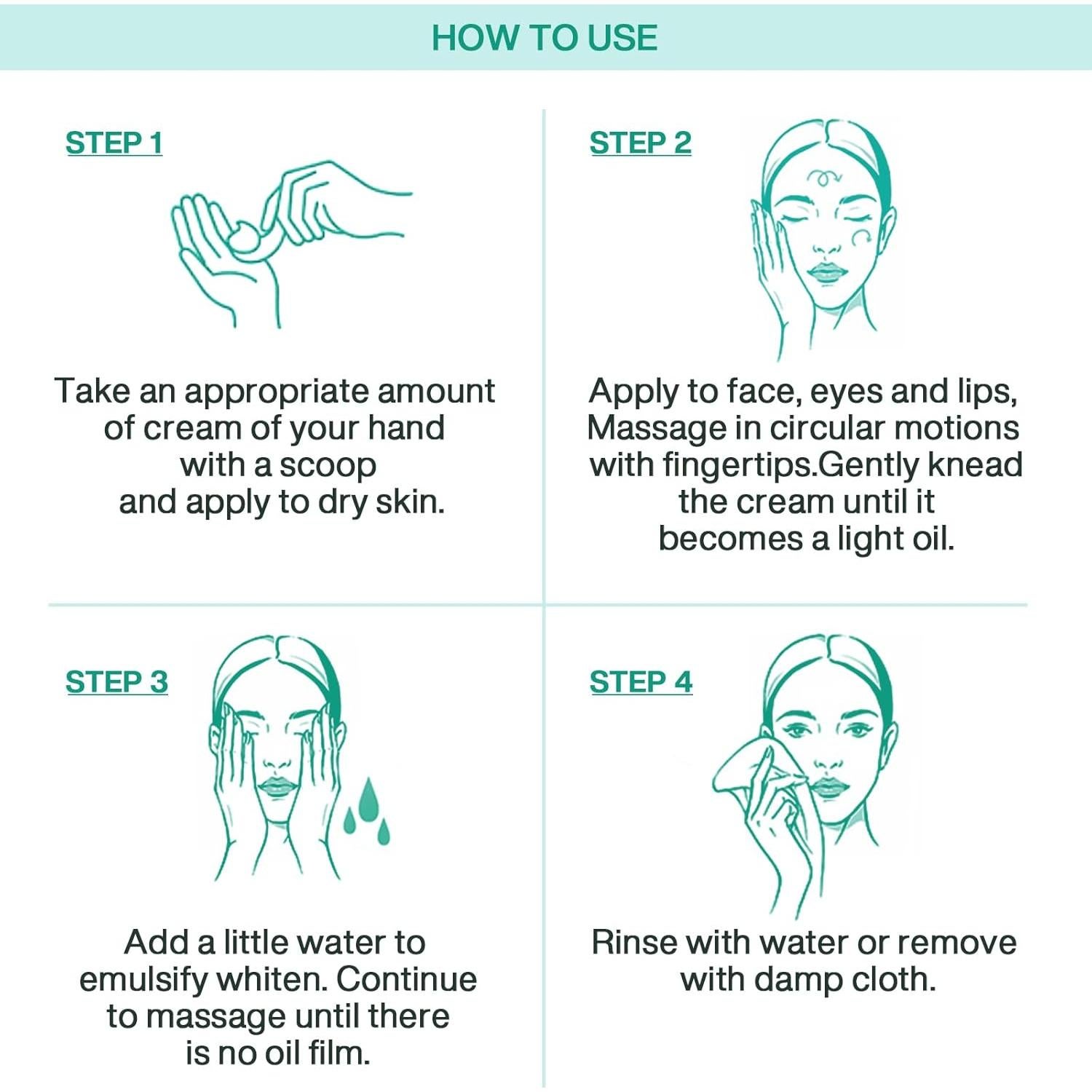 HOW TO USE

STEP 1

Take an appropriate amount of cream of your hand with a scoop and apply to dry skin.

STEP 2

Apply to face, eyes and lips, Massage in circular motions with fingertips.Gently knead the cream until it becomes a light oil.

STEP 3

Add a little water to emulsify whiten. Continue to massage until there is no oil film.

STEP 4

Rinse with water or remove with damp cloth.