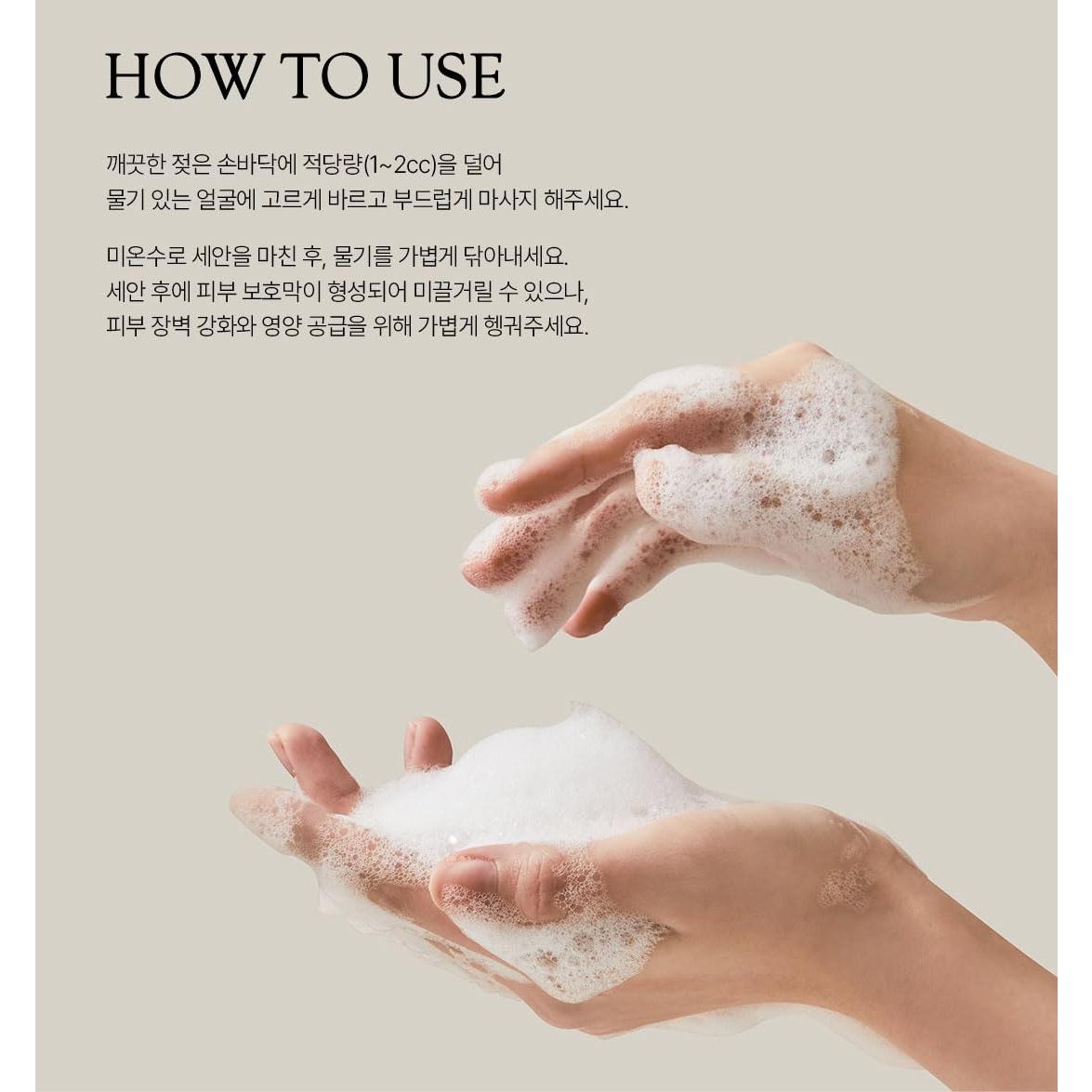 HOW TO USE

깨끗한 젖은 손바닥에 적당량(1~2cc)을 덜어 물기 있는 얼굴에 고르게 바르고 부드럽게 마사지 해주세요.

미온수로 세안을 마친 후, 물기를 가볍게 닦아내세요. 세안 후에 피부 보호막이 형성되어 미끌거릴 수 있으나, 피부 장벽 강화와 영양 공급을 위해 가볍게 헹궈주세요.