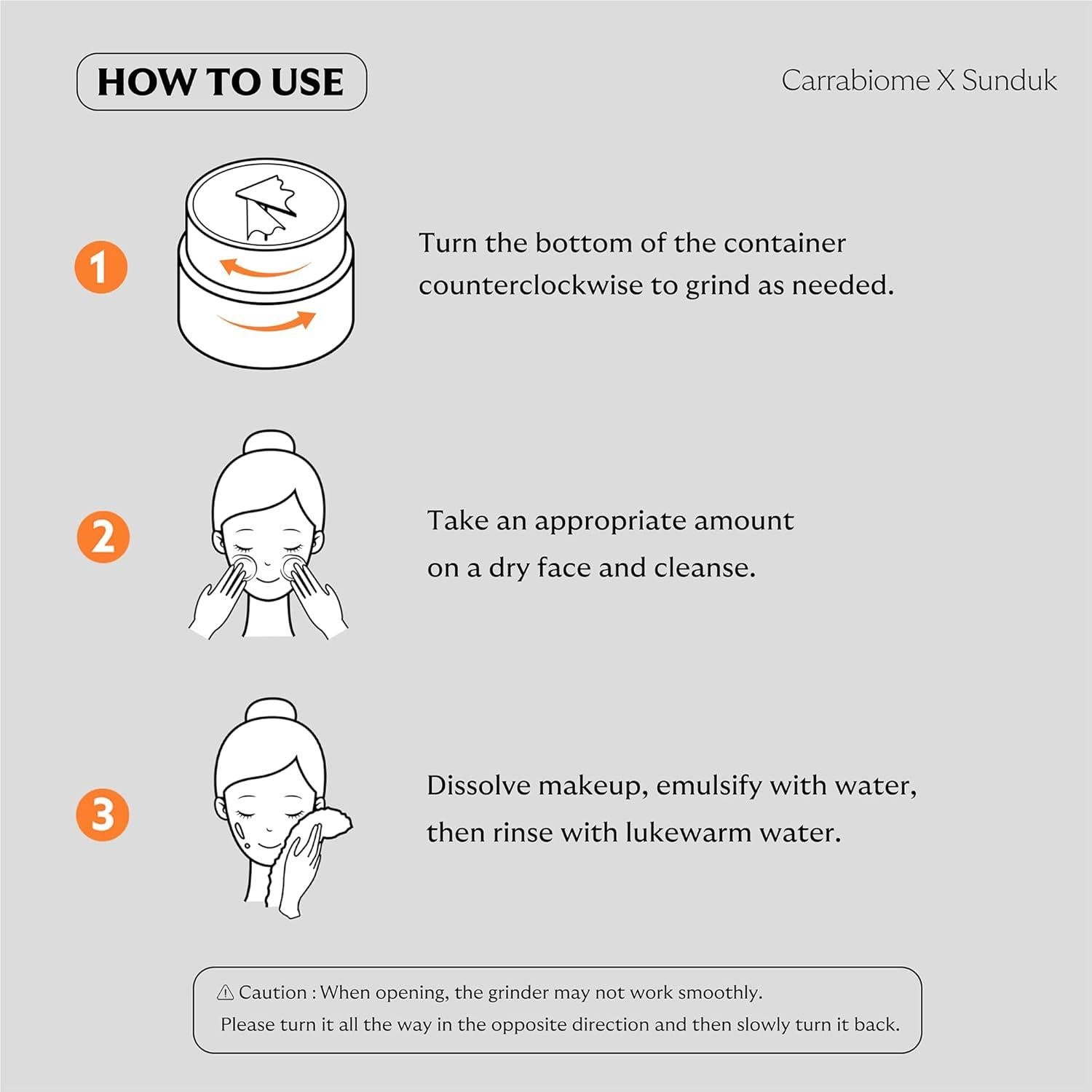 HOW TO USE

Carrabiome X Sunduk

1

Turn the bottom of the container counterclockwise to grind as needed.

2

Take an appropriate amount on a dry face and cleanse.

3

Dissolve makeup, emulsify with water, then rinse with lukewarm water.

⚠ Caution : When opening, the grinder may not work smoothly.
Please turn it all the way in the opposite direction and then slowly turn it back.