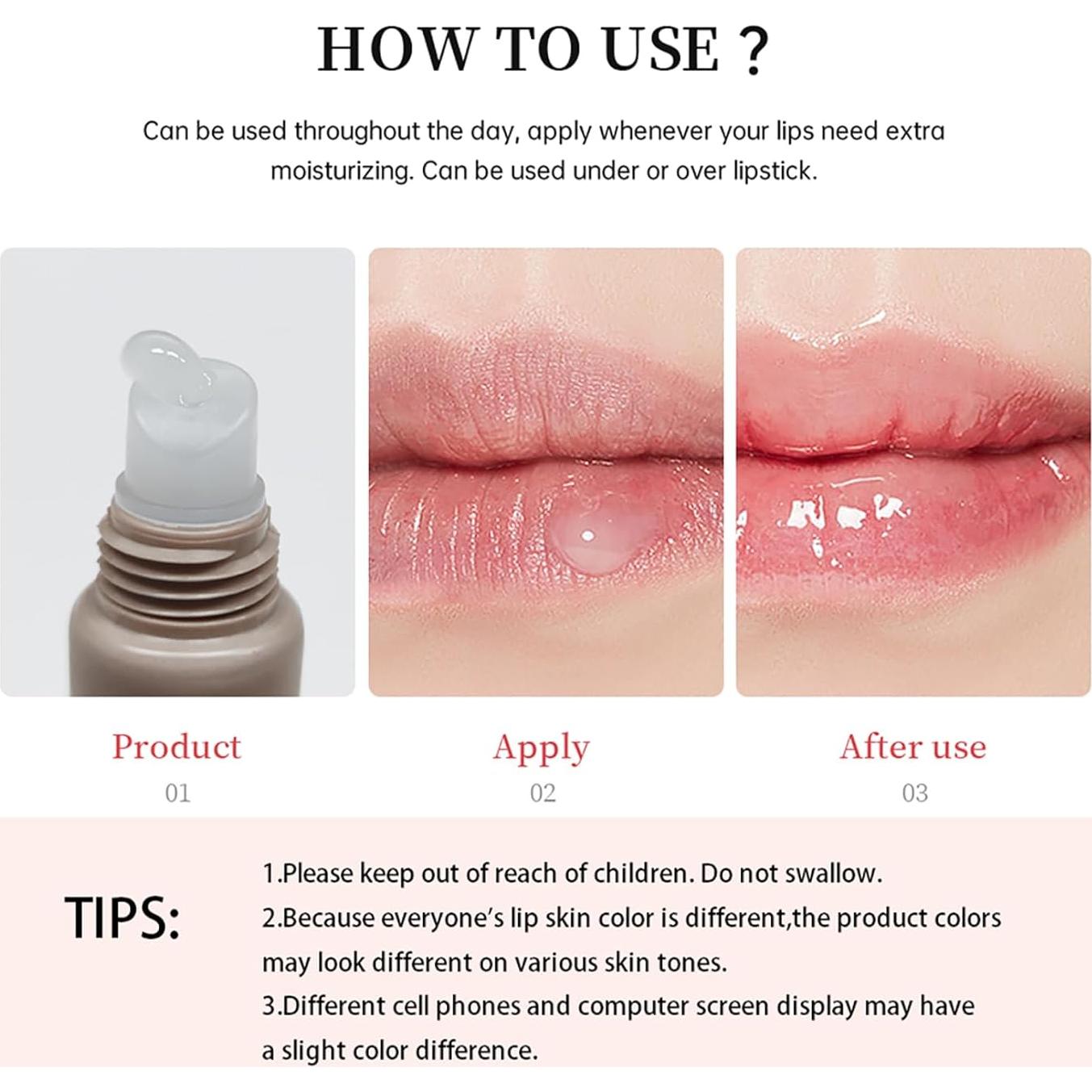 HOW TO USE ?

Can be used throughout the day, apply whenever your lips need extra moisturizing. Can be used under or over lipstick.

Product
01

Apply
02

After use
03

TIPS:

1.Please keep out of reach of children. Do not swallow.
2.Because everyone's lip skin color is different,the product colors may look different on various skin tones.
3.Different cell phones and computer screen display may have a slight color difference.