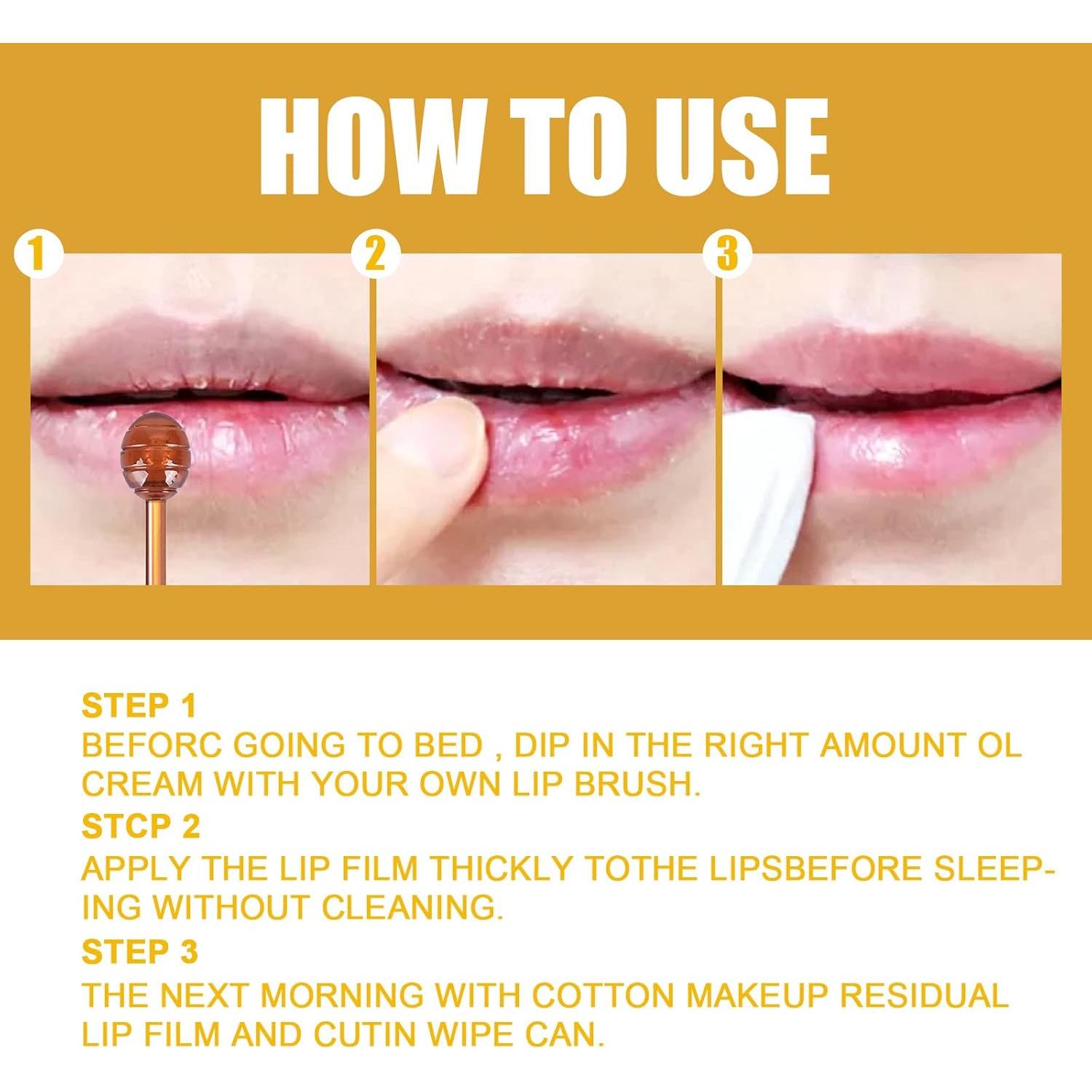 HOW TO USE

1

2

3

STEP 1
BEFORC GOING TO BED , DIP IN THE RIGHT AMOUNT OL CREAM WITH YOUR OWN LIP BRUSH.
STCP 2
APPLY THE LIP FILM THICKLY TOTHE LIPSBEFORE SLEEPING WITHOUT CLEANING.
STEP 3
THE NEXT MORNING WITH COTTON MAKEUP RESIDUAL LIP FILM AND CUTIN WIPE CAN.