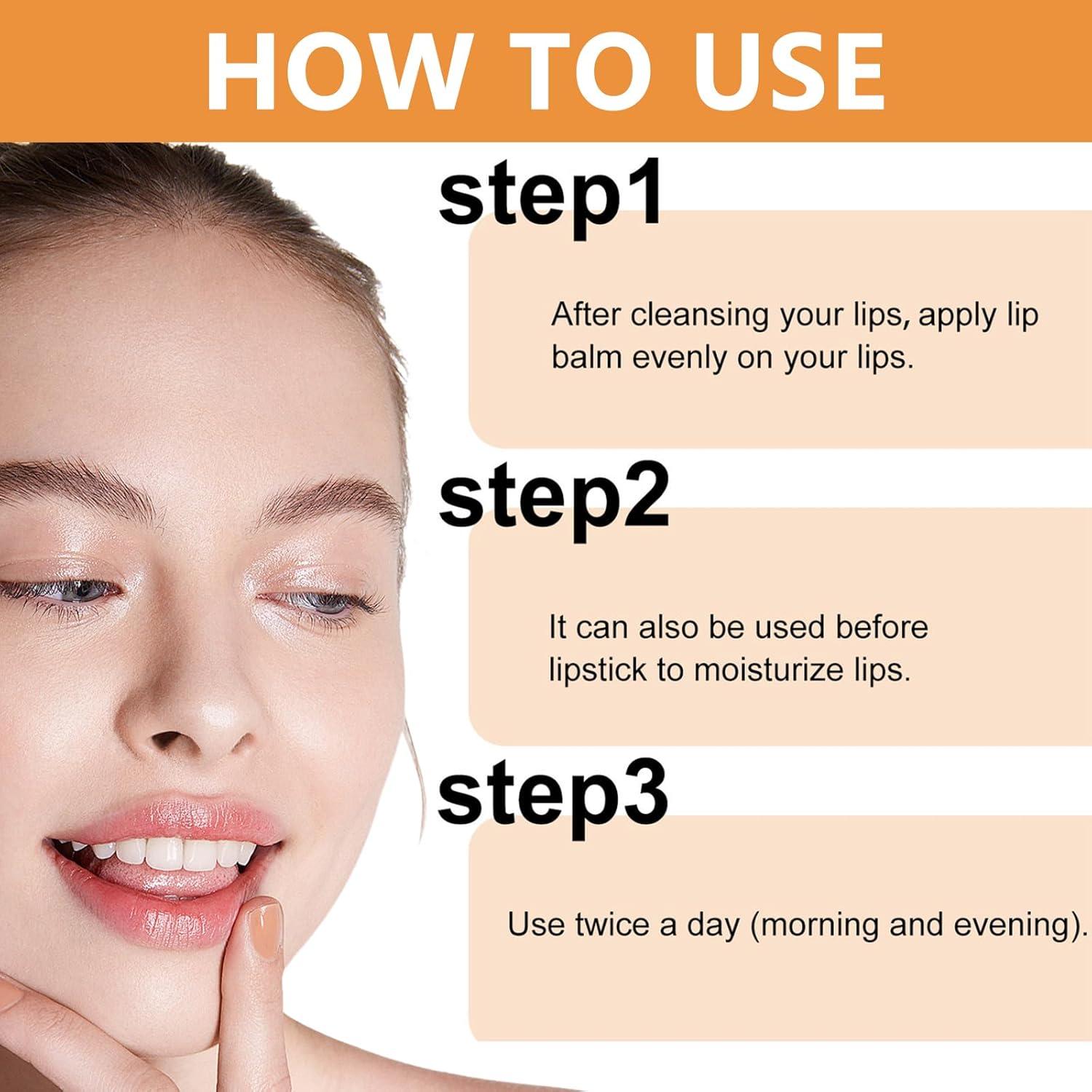 HOW TO USE

step1

After cleansing your lips, apply lip balm evenly on your lips.

step2

It can also be used before lipstick to moisturize lips.

step3

Use twice a day (morning and evening).