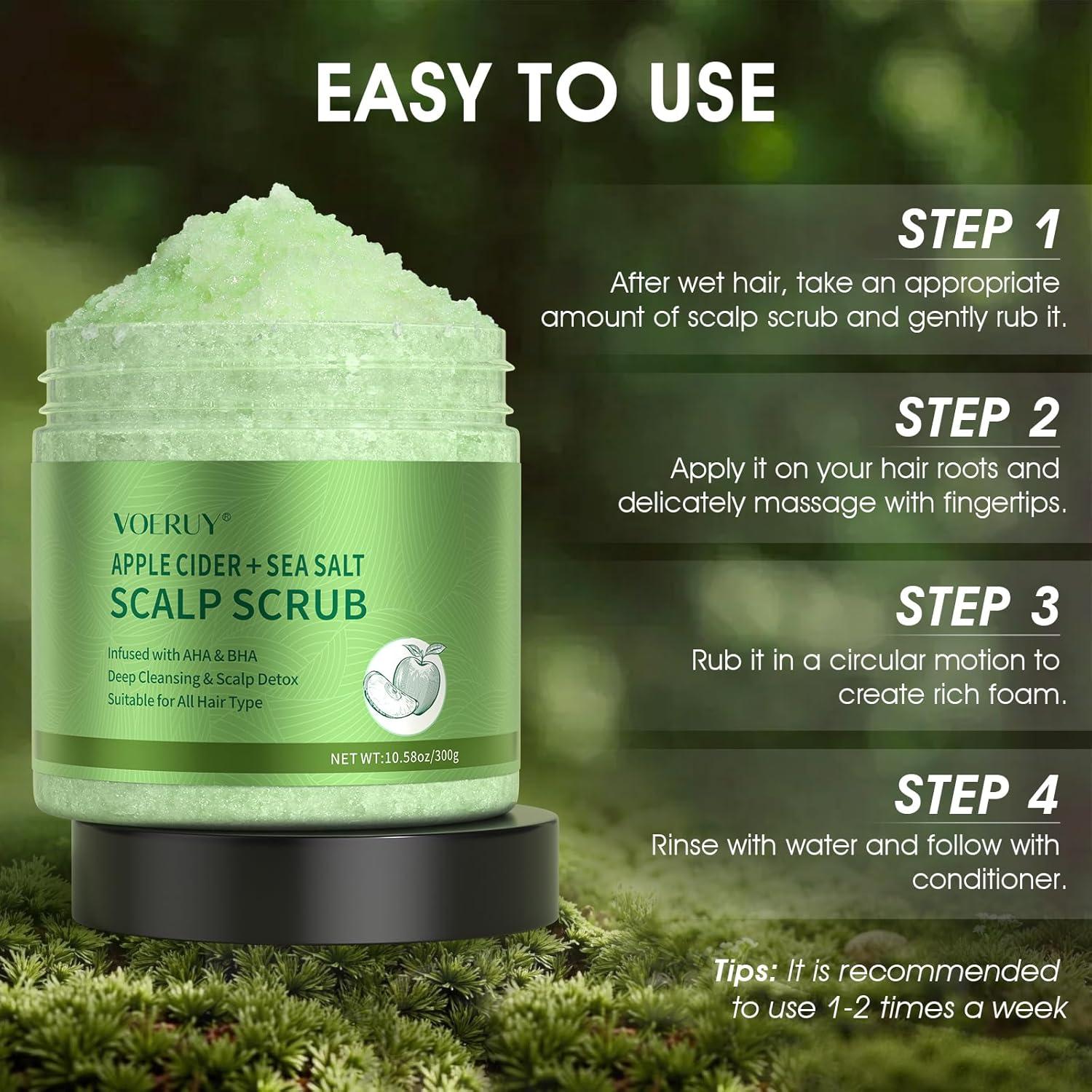 EASY TO USE

VOERUY®

APPLE CIDER + SEA SALT

SCALP SCRUB

Infused with AHA & BHA
Deep Cleansing & Scalp Detox
Suitable for All Hair Type

NET WT:10.58oz/300g

STEP 1

After wet hair, take an appropriate amount of scalp scrub and gently rub it.

STEP 2

Apply it on your hair roots and delicately massage with fingertips.

STEP 3

Rub it in a circular motion to create rich foam.

STEP 4

Rinse with water and follow with conditioner.

Tips: It is recommended to use 1-2 times a week