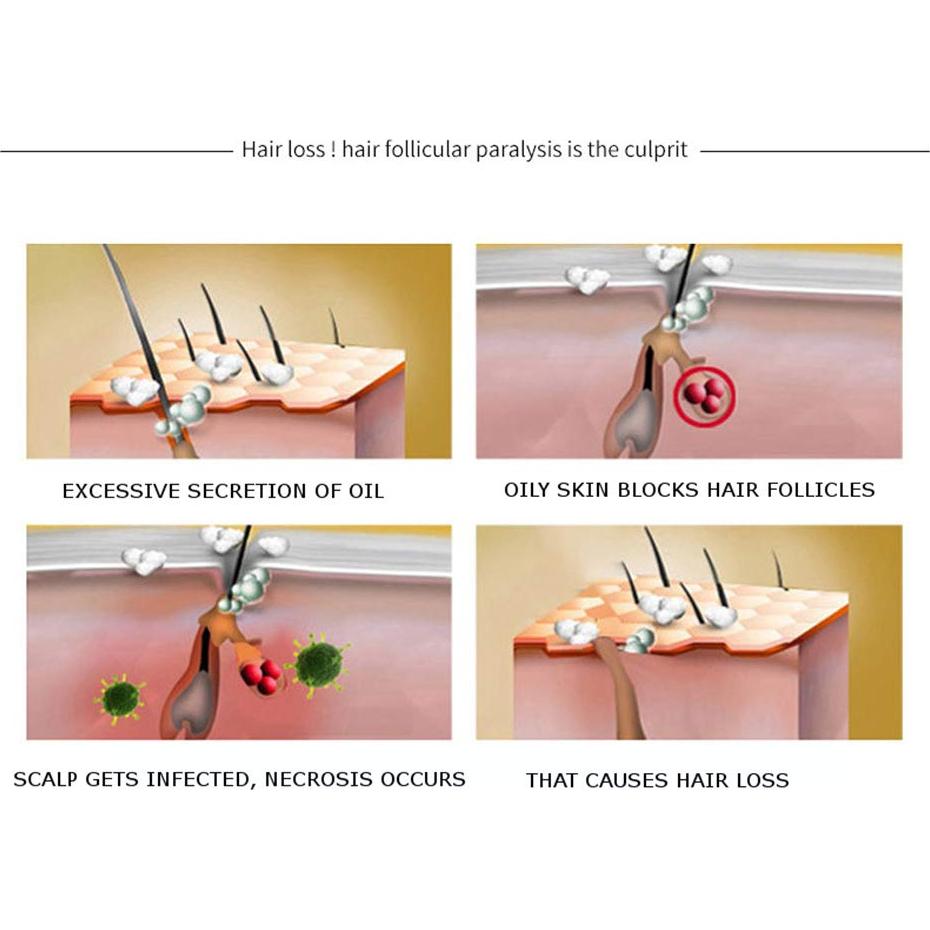 Hair loss ! hair follicular paralysis is the culprit

EXCESSIVE SECRETION OF OIL

OILY SKIN BLOCKS HAIR FOLLICLES

SCALP GETS INFECTED, NECROSIS OCCURS

THAT CAUSES HAIR LOSS