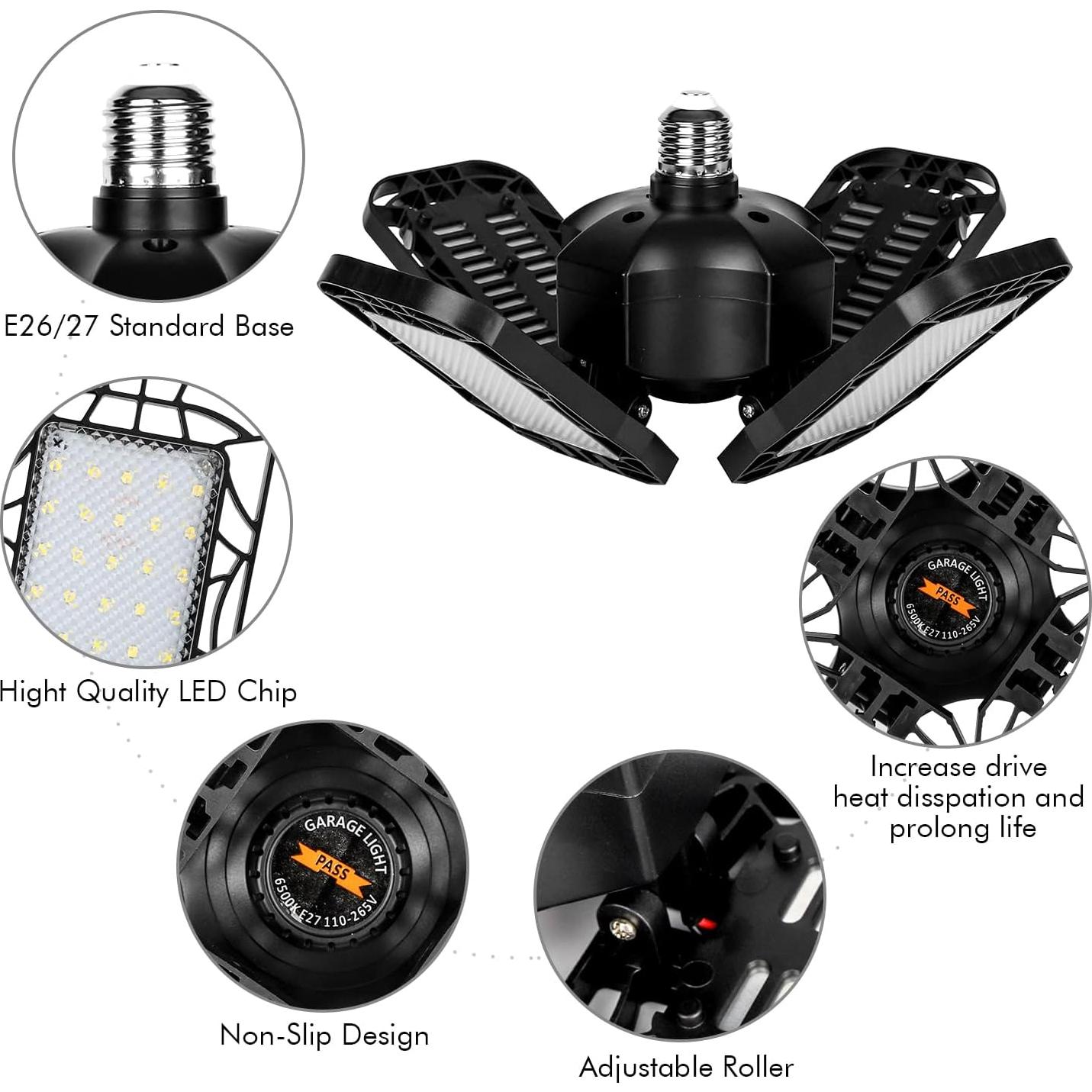 E26/27 Standard Base

Hight Quality LED Chip

GARAGE LIGHT
PASS
6500K E27 110-265V

Increase drive heat disspation and prolong life

GARAGE LIGHT
PASS
6500K E27 110-265V

Non-Slip Design

Adjustable Roller