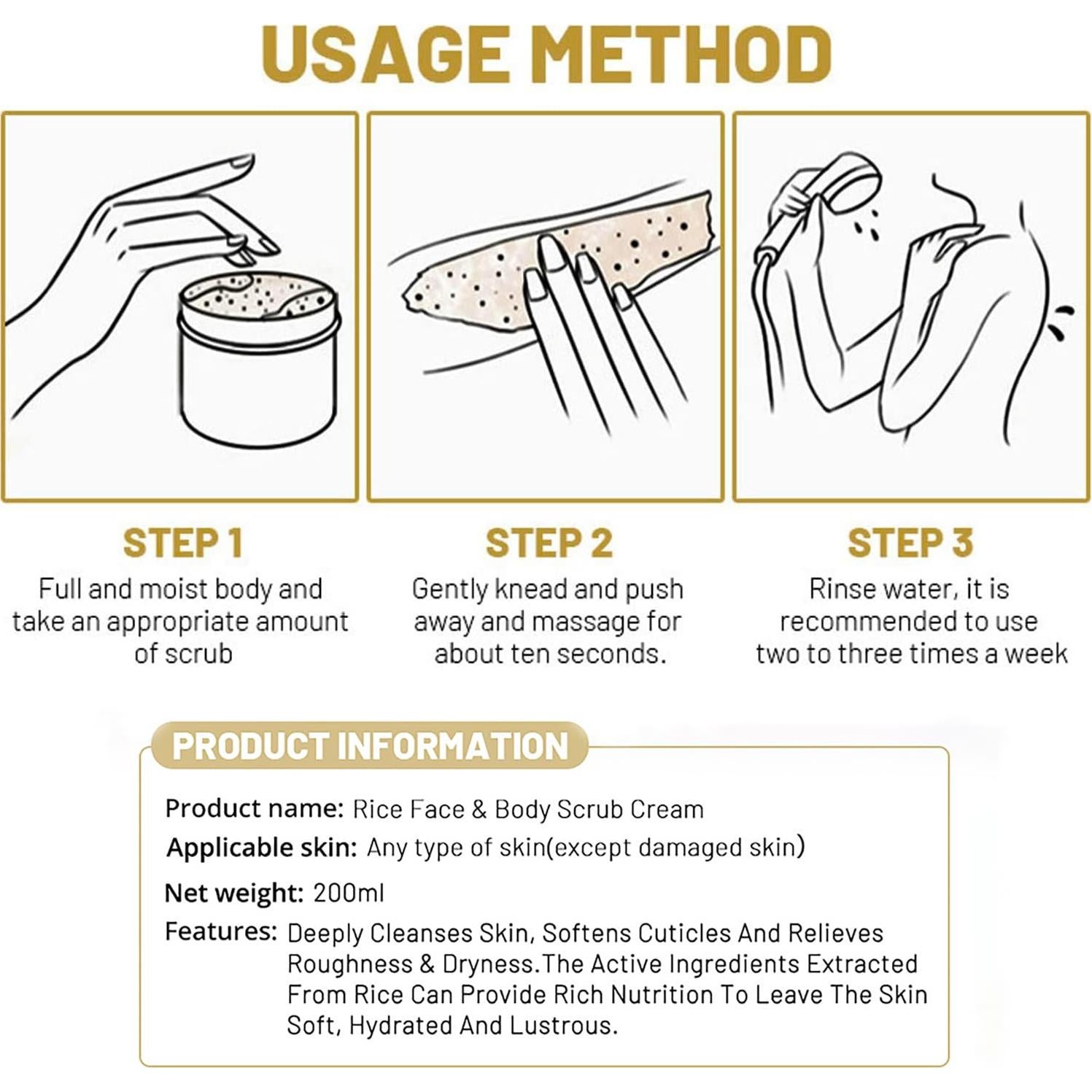 USAGE METHOD

STEP 1
Full and moist body and take an appropriate amount of scrub

STEP 2
Gently knead and push away and massage for about ten seconds.

STEP 3
Rinse water, it is recommended to use two to three times a week

PRODUCT INFORMATION

Product name: Rice Face & Body Scrub Cream
Applicable skin: Any type of skin(except damaged skin)
Net weight: 200ml
Features: Deeply Cleanses Skin, Softens Cuticles And Relieves Roughness & Dryness.The Active Ingredients Extracted From Rice Can Provide Rich Nutrition To Leave The Skin Soft, Hydrated And Lustrous.