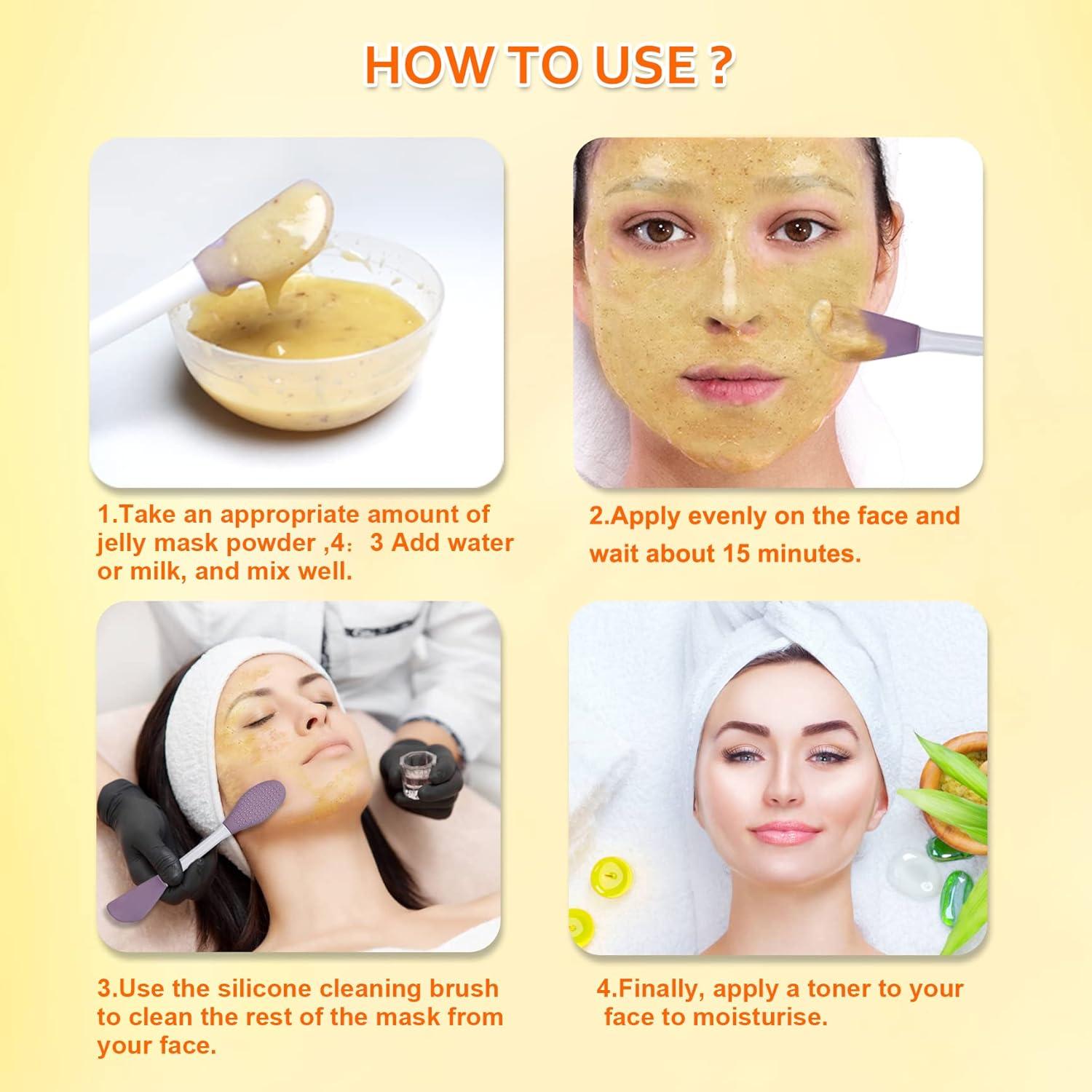 HOW TO USE ?

1.Take an appropriate amount of jelly mask powder ,4：3 Add water or milk, and mix well.

2.Apply evenly on the face and wait about 15 minutes.

3.Use the silicone cleaning brush to clean the rest of the mask from your face.

4.Finally, apply a toner to your face to moisturise.