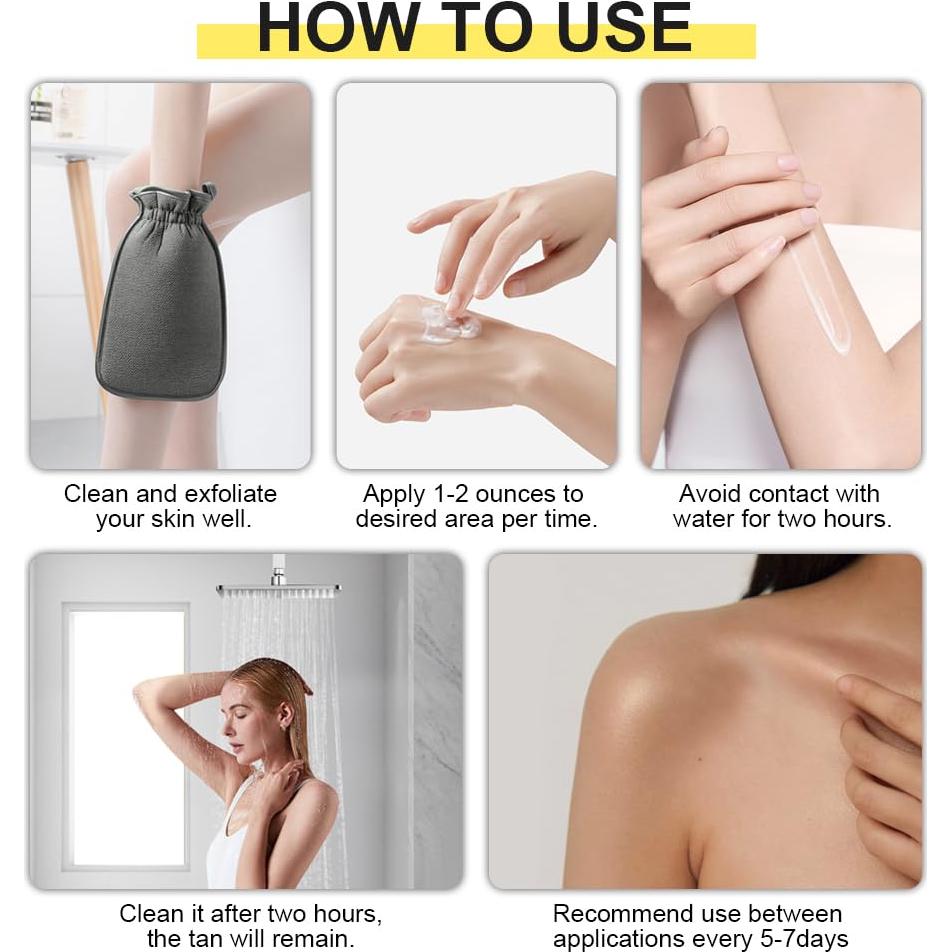 HOW TO USE

Clean and exfoliate your skin well.

Apply 1-2 ounces to desired area per time.

Avoid contact with water for two hours.

Clean it after two hours, the tan will remain.

Recommend use between applications every 5-7days