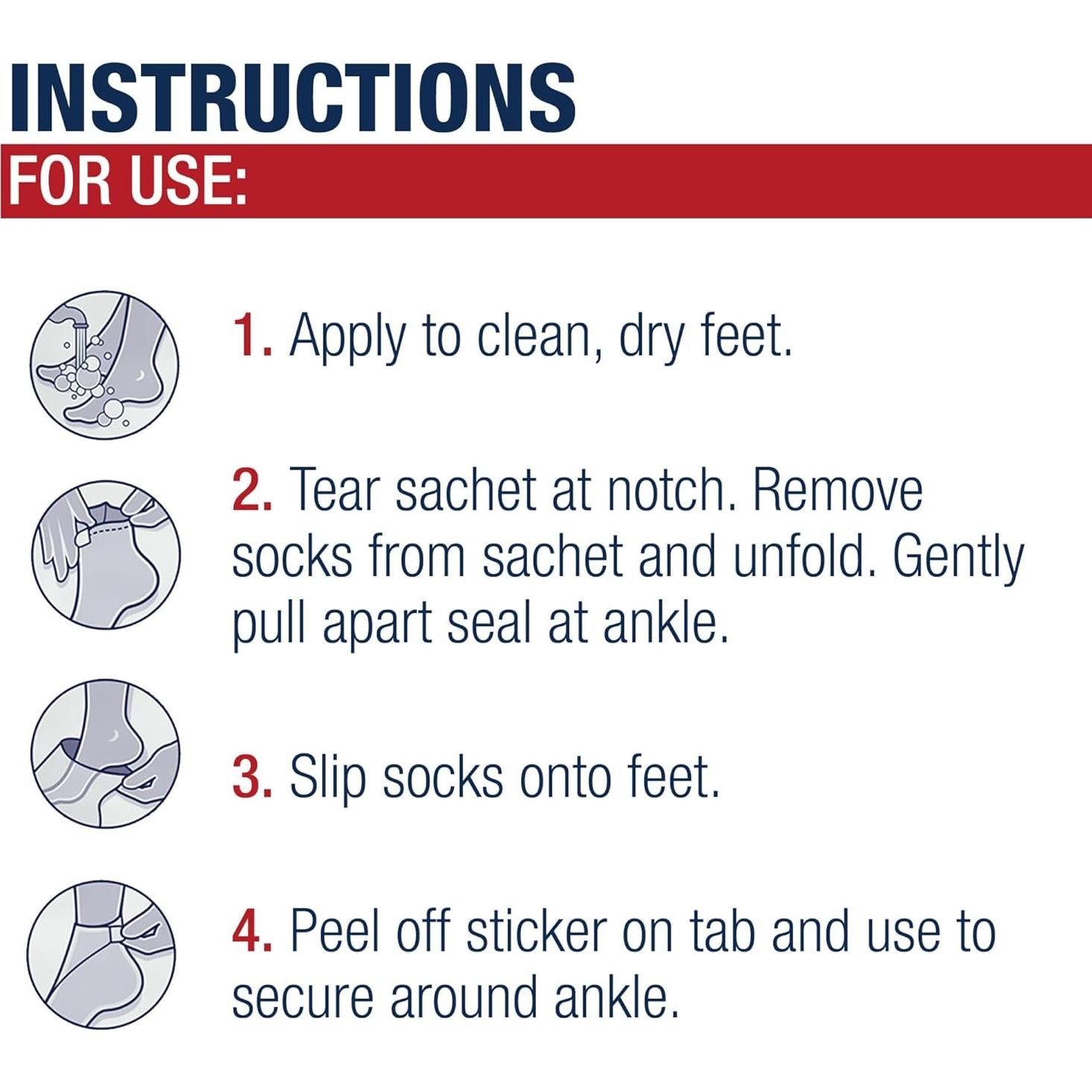 INSTRUCTIONS
FOR USE:

1. Apply to clean, dry feet.

2. Tear sachet at notch. Remove socks from sachet and unfold. Gently pull apart seal at ankle.

3. Slip socks onto feet.

4. Peel off sticker on tab and use to secure around ankle.