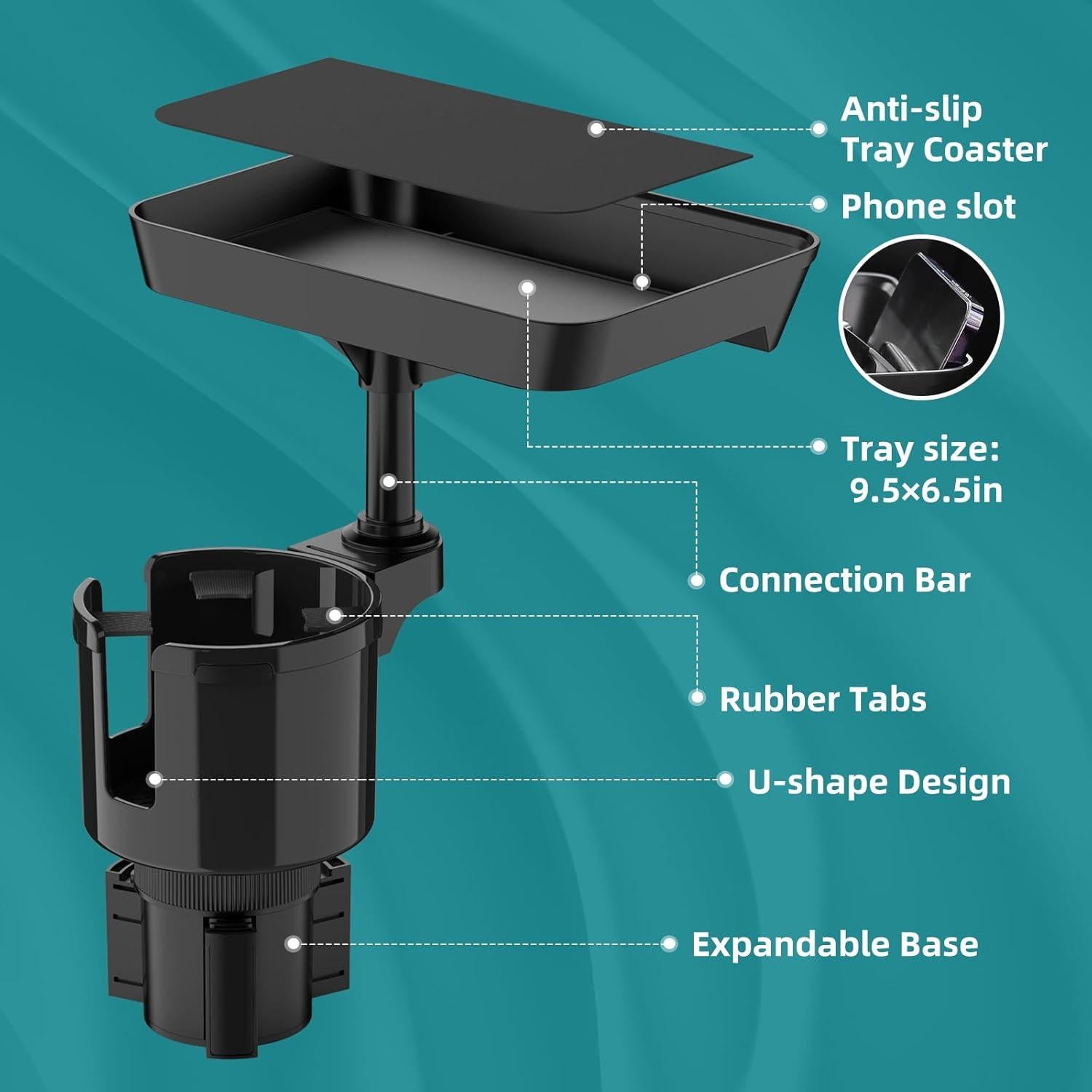 Anti-slip Tray Coaster

Phone slot

Tray size: 9.5×6.5in

Connection Bar

Rubber Tabs

U-shape Design

Expandable Base