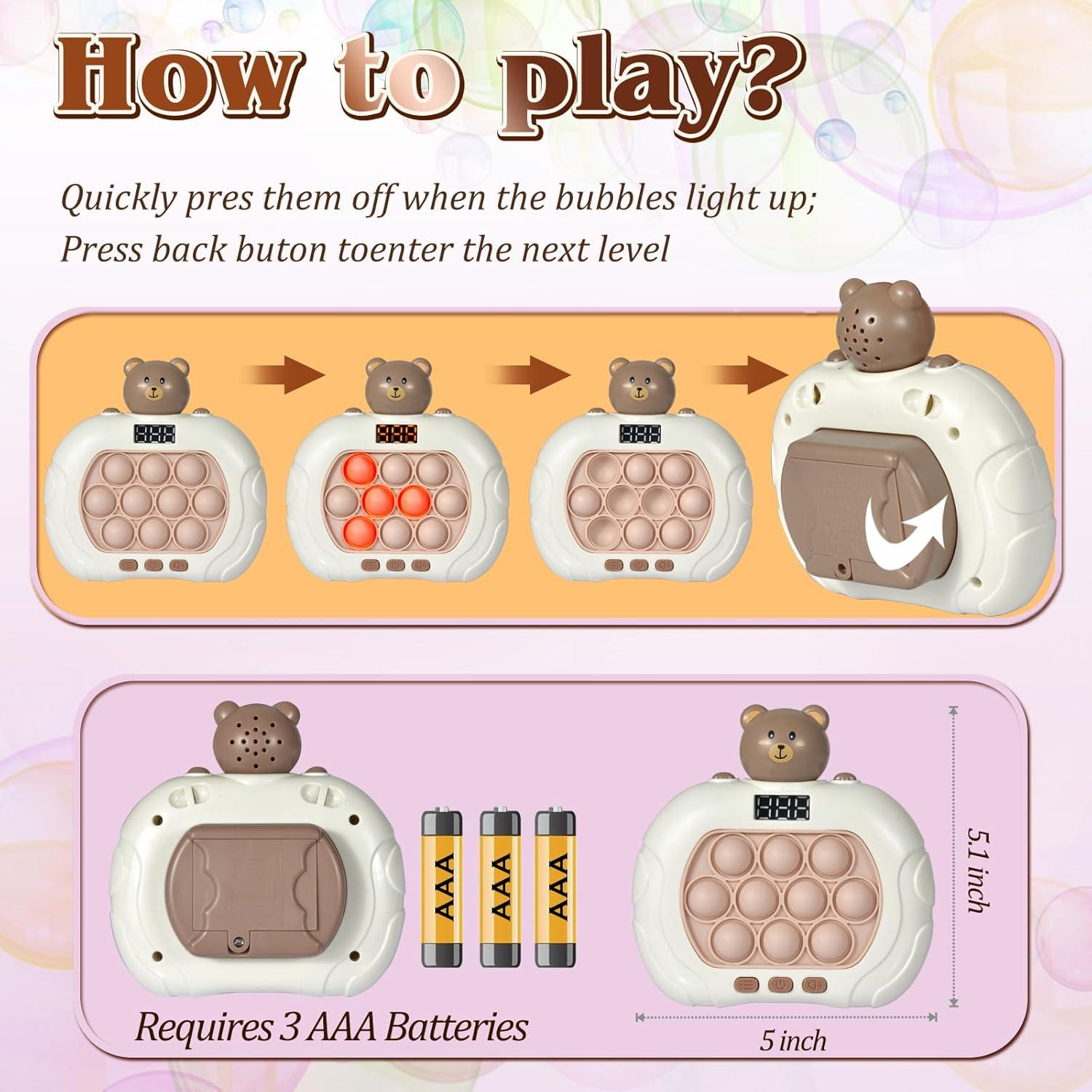 How to play?

Quickly pres them off when the bubbles light up;
Press back buton toenter the next level

AAA
AAA
AAA

Requires 3 AAA Batteries

5.1 inch

5 inch