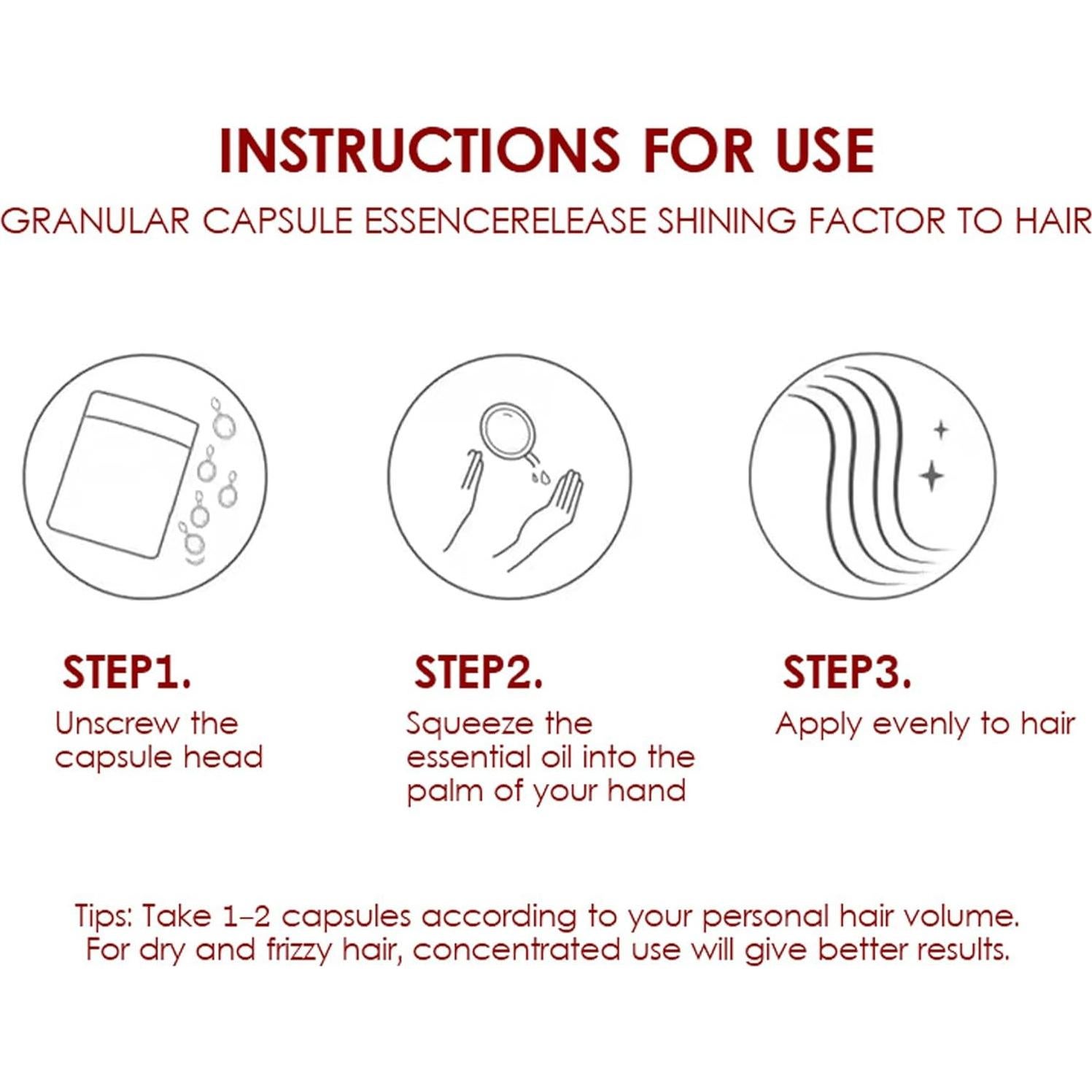 INSTRUCTIONS FOR USE

GRANULAR CAPSULE ESSENCERELEASE SHINING FACTOR TO HAIR

STEP1.

Unscrew the capsule head

STEP2.

Squeeze the essential oil into the palm of your hand

STEP3.

Apply evenly to hair

Tips: Take 1–2 capsules according to your personal hair volume. For dry and frizzy hair, concentrated use will give better results.