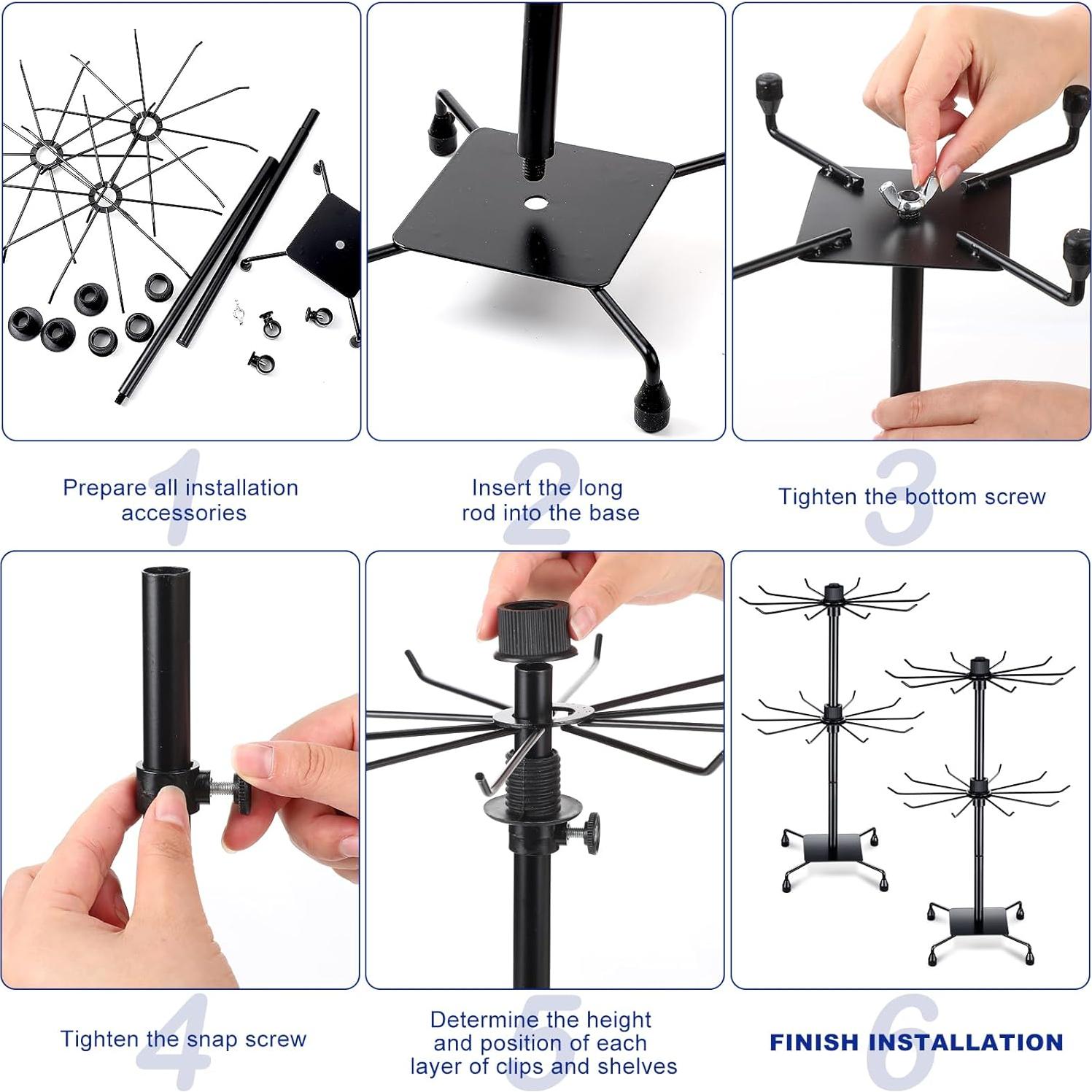 1
Prepare all installation accessories

2
Insert the long rod into the base

3
Tighten the bottom screw

4
Tighten the snap screw

5
Determine the height and position of each layer of clips and shelves

6
FINISH INSTALLATION