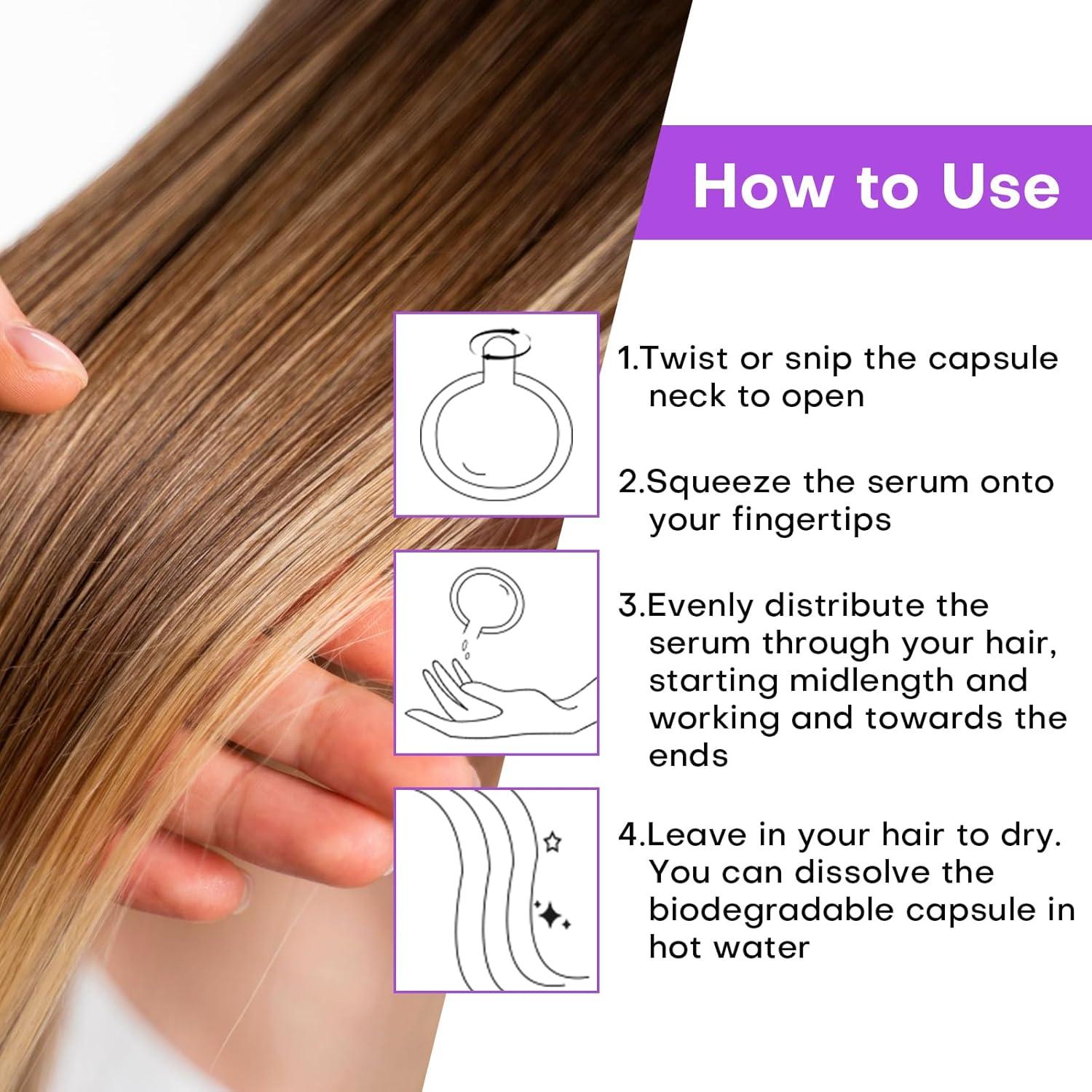 How to Use

1.Twist or snip the capsule neck to open

2.Squeeze the serum onto your fingertips

3.Evenly distribute the serum through your hair, starting midlength and working and towards the ends

4.Leave in your hair to dry. You can dissolve the biodegradable capsule in hot water