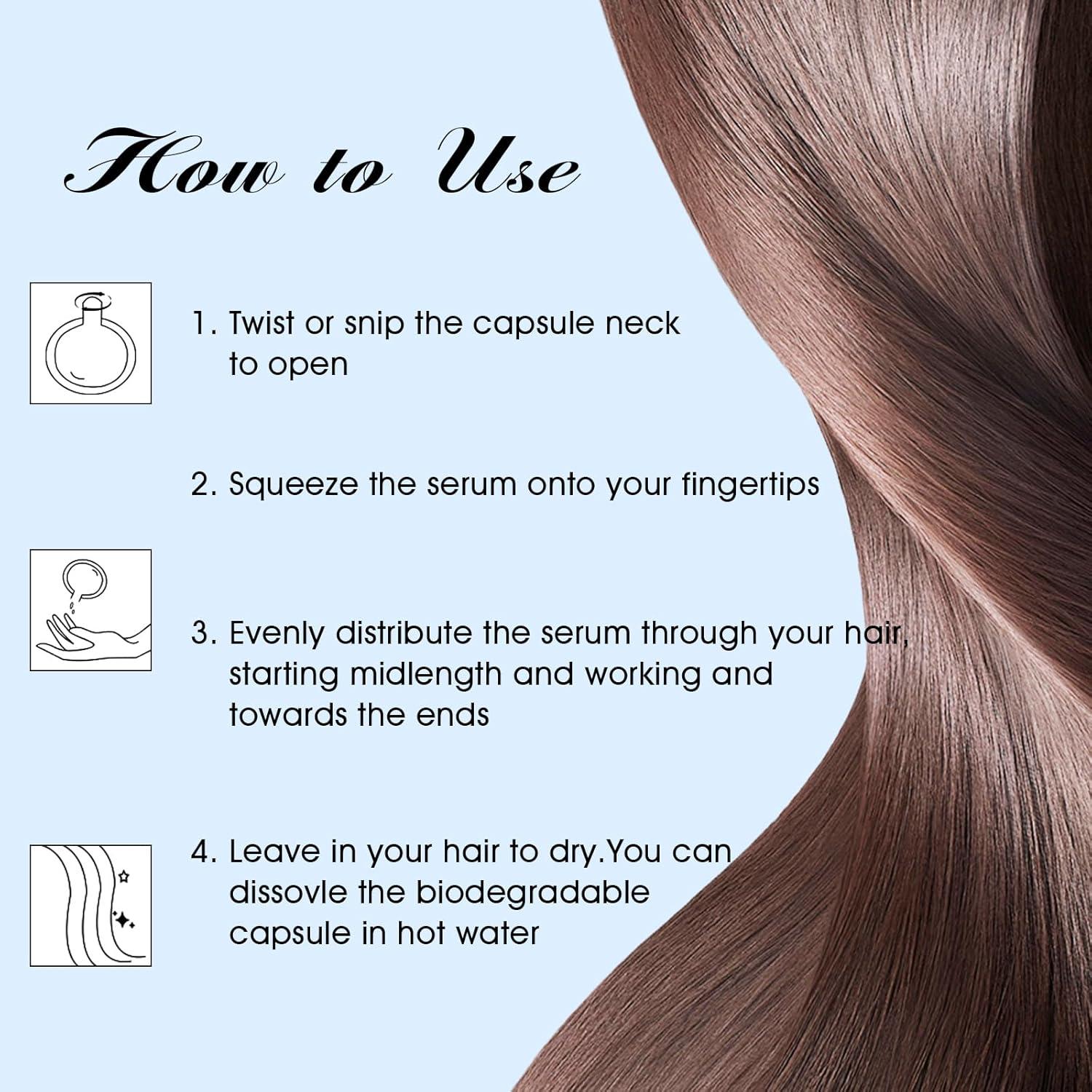 How to Use

1. Twist or snip the capsule neck to open

2. Squeeze the serum onto your fingertips

3. Evenly distribute the serum through your hair, starting midlength and working and towards the ends

4. Leave in your hair to dry.You can dissovle the biodegradable capsule in hot water