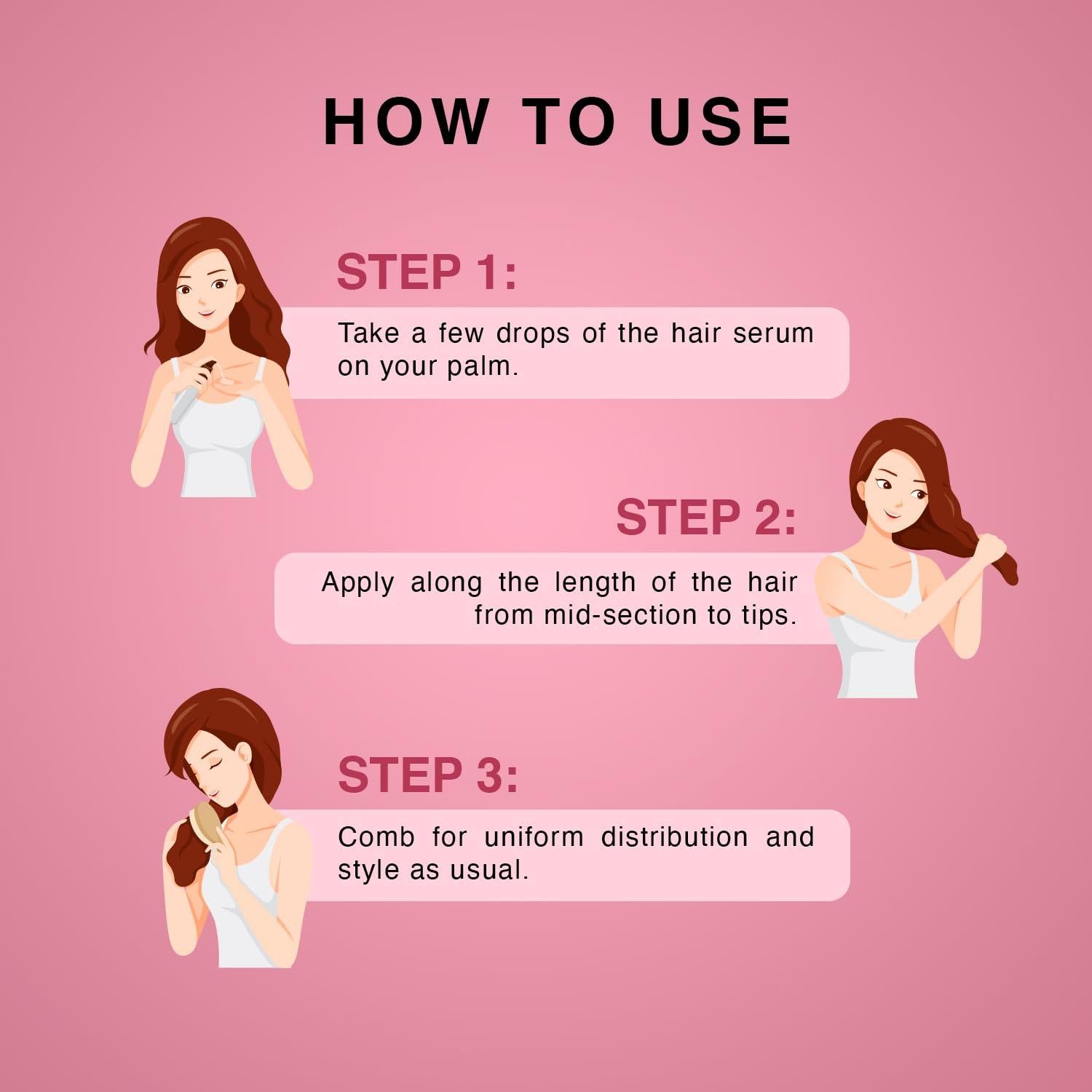 HOW TO USE

STEP 1:

Take a few drops of the hair serum on your palm.

STEP 2:

Apply along the length of the hair from mid-section to tips.

STEP 3:

Comb for uniform distribution and style as usual.