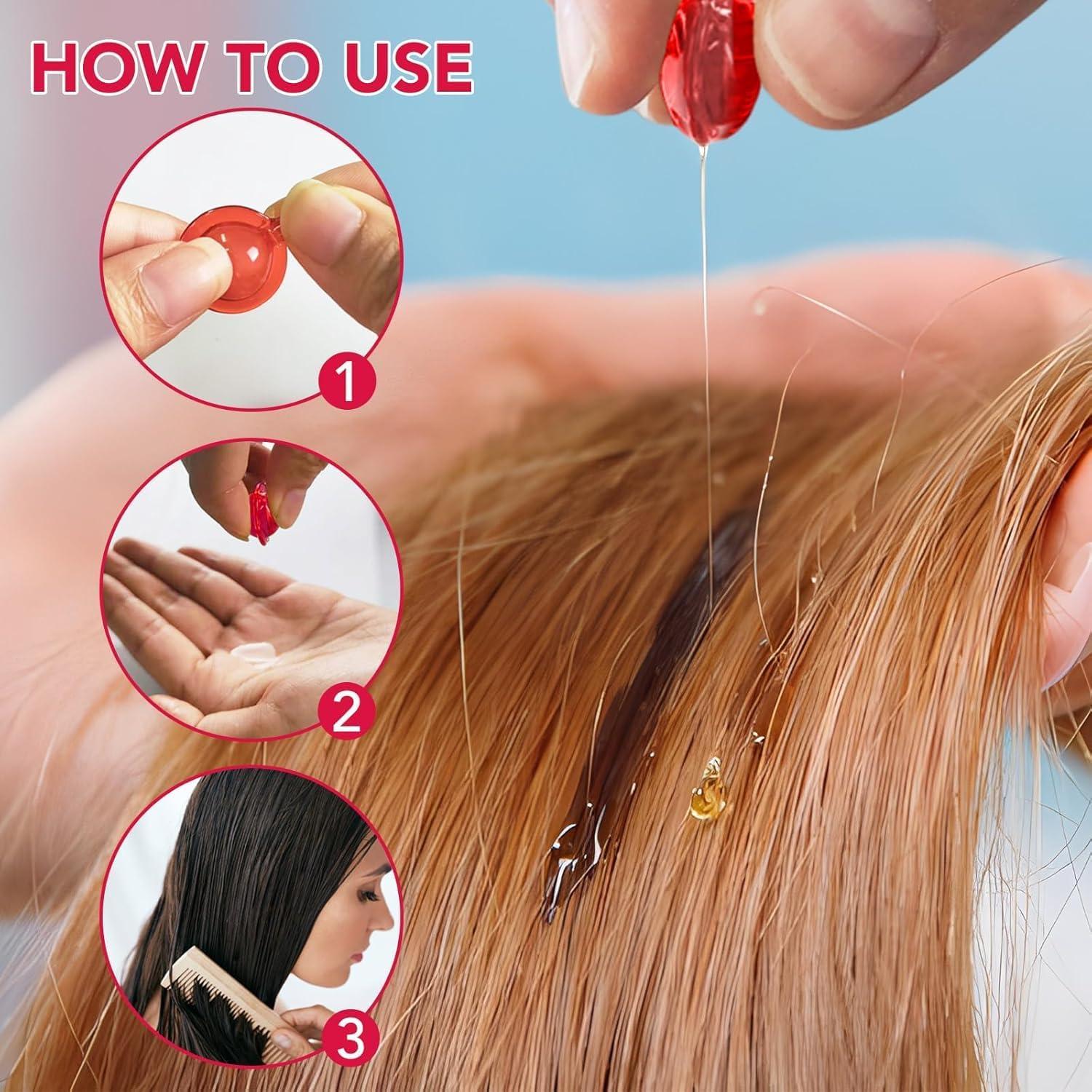 HOW TO USE

1

2

3