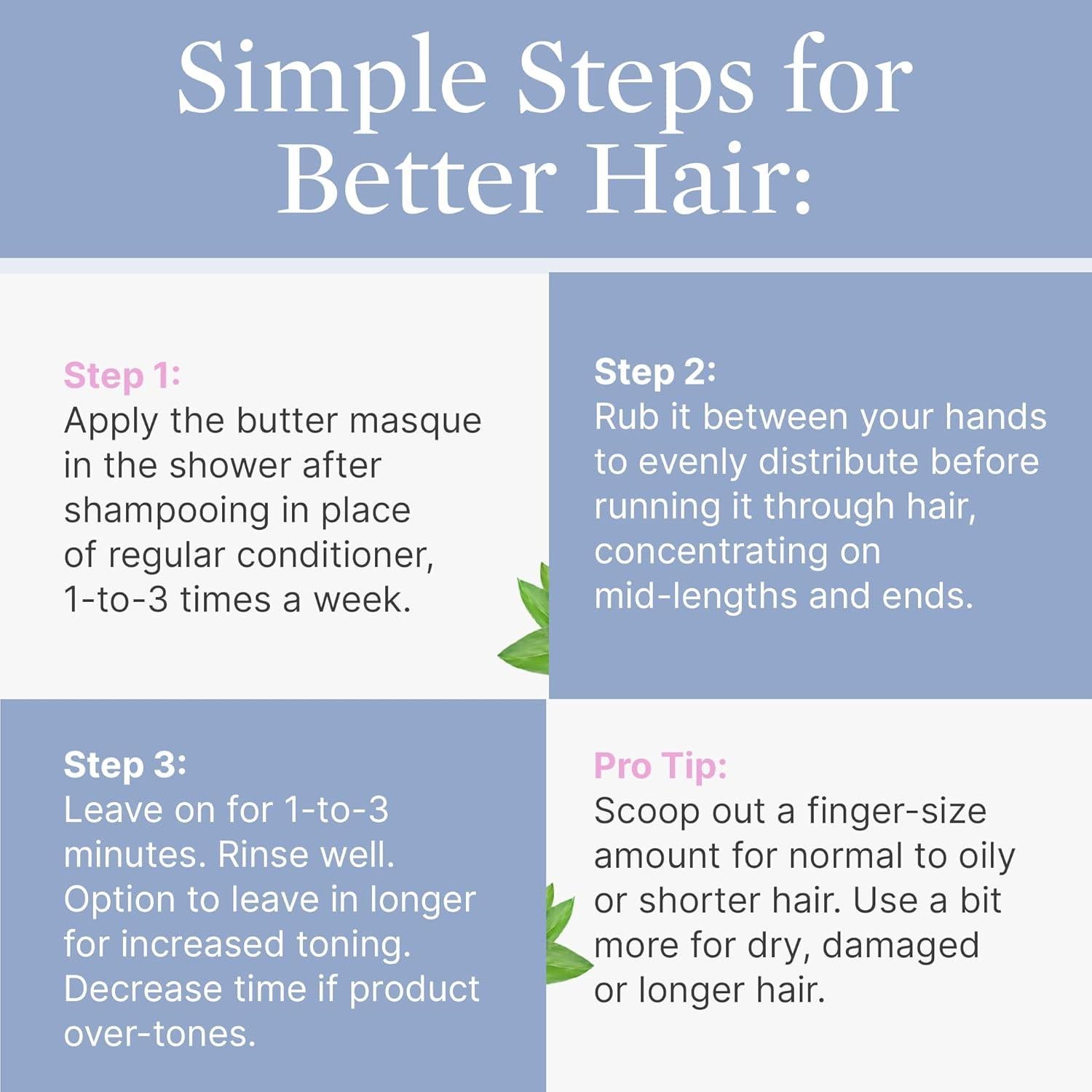 Simple Steps for Better Hair:

Step 1:
Apply the butter masque in the shower after shampooing in place of regular conditioner, 1-to-3 times a week.

Step 2:
Rub it between your hands to evenly distribute before running it through hair, concentrating on mid-lengths and ends.

Step 3:
Leave on for 1-to-3 minutes. Rinse well. Option to leave in longer for increased toning. Decrease time if product over-tones.

Pro Tip:
Scoop out a finger-size amount for normal to oily or shorter hair. Use a bit more for dry, damaged or longer hair.