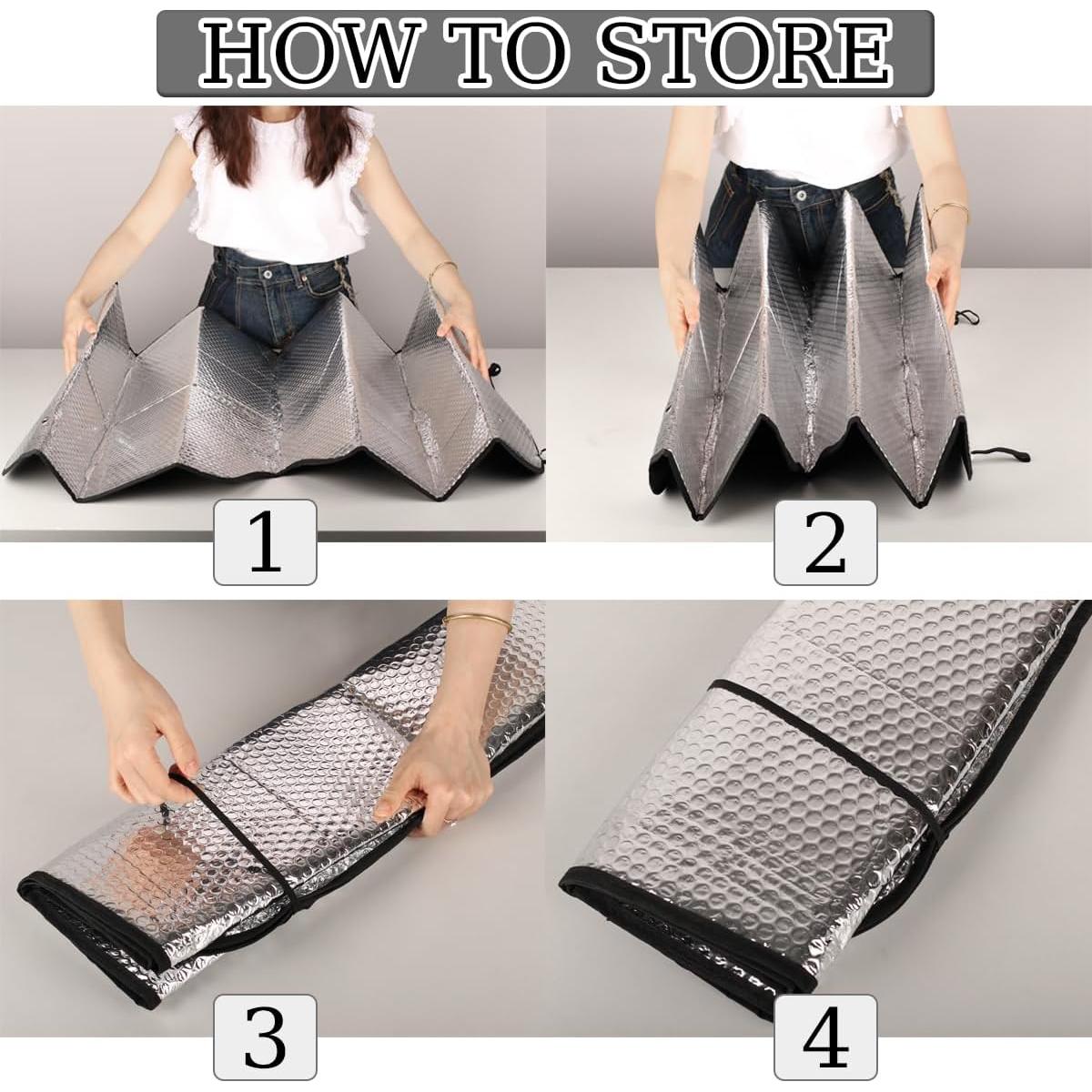 HOW TO STORE

1

2

3

4