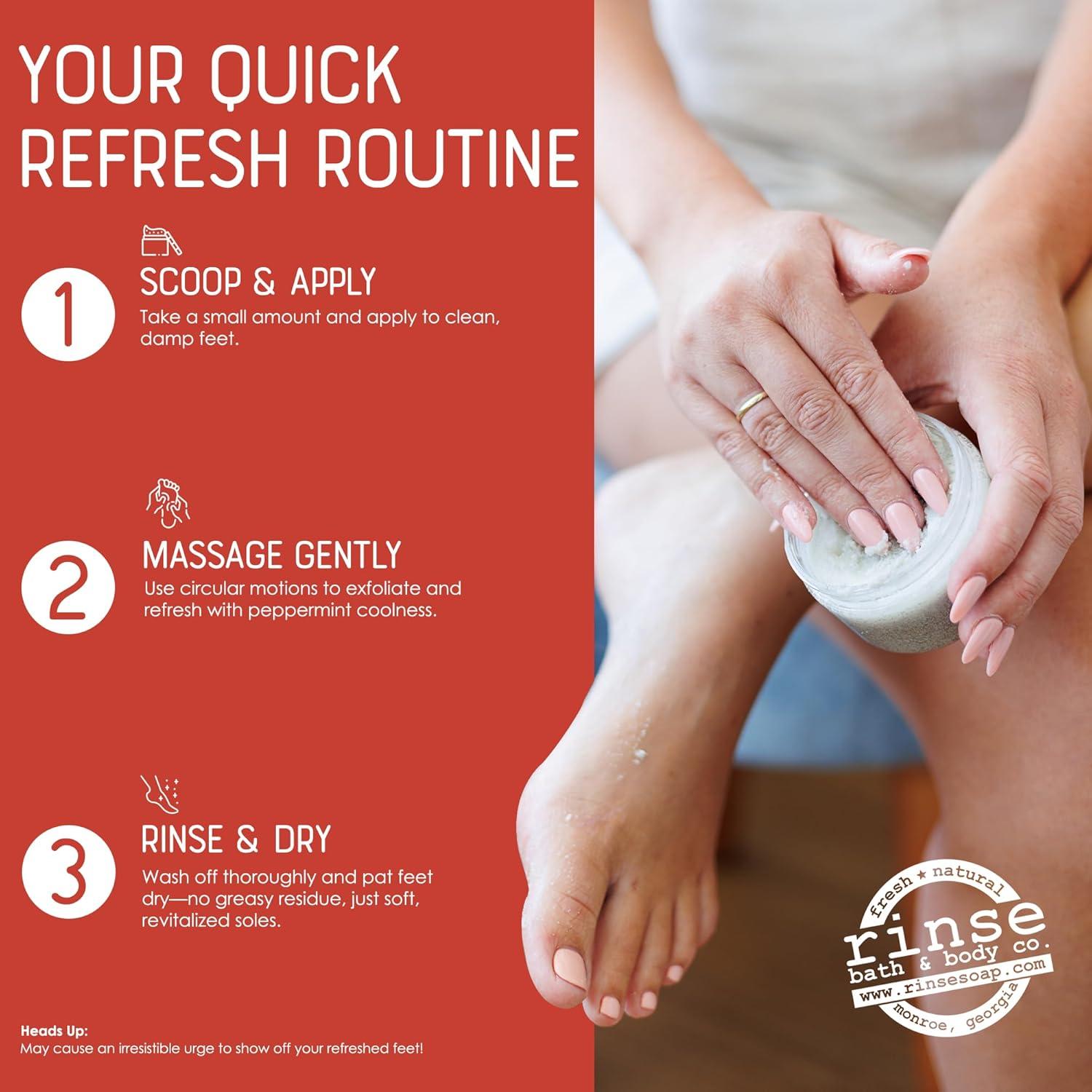 YOUR QUICK REFRESH ROUTINE

1

SCOOP & APPLY

Take a small amount and apply to clean, damp feet.

2

MASSAGE GENTLY

Use circular motions to exfoliate and refresh with peppermint coolness.

3

RINSE & DRY

Wash off thoroughly and pat feet dry—no greasy residue, just soft, revitalized soles.

Heads Up:
May cause an irresistible urge to show off your refreshed feet!

fresh ★ natural
rinse
bath & body co.
www.rinsesoap.com
monroe, georgia