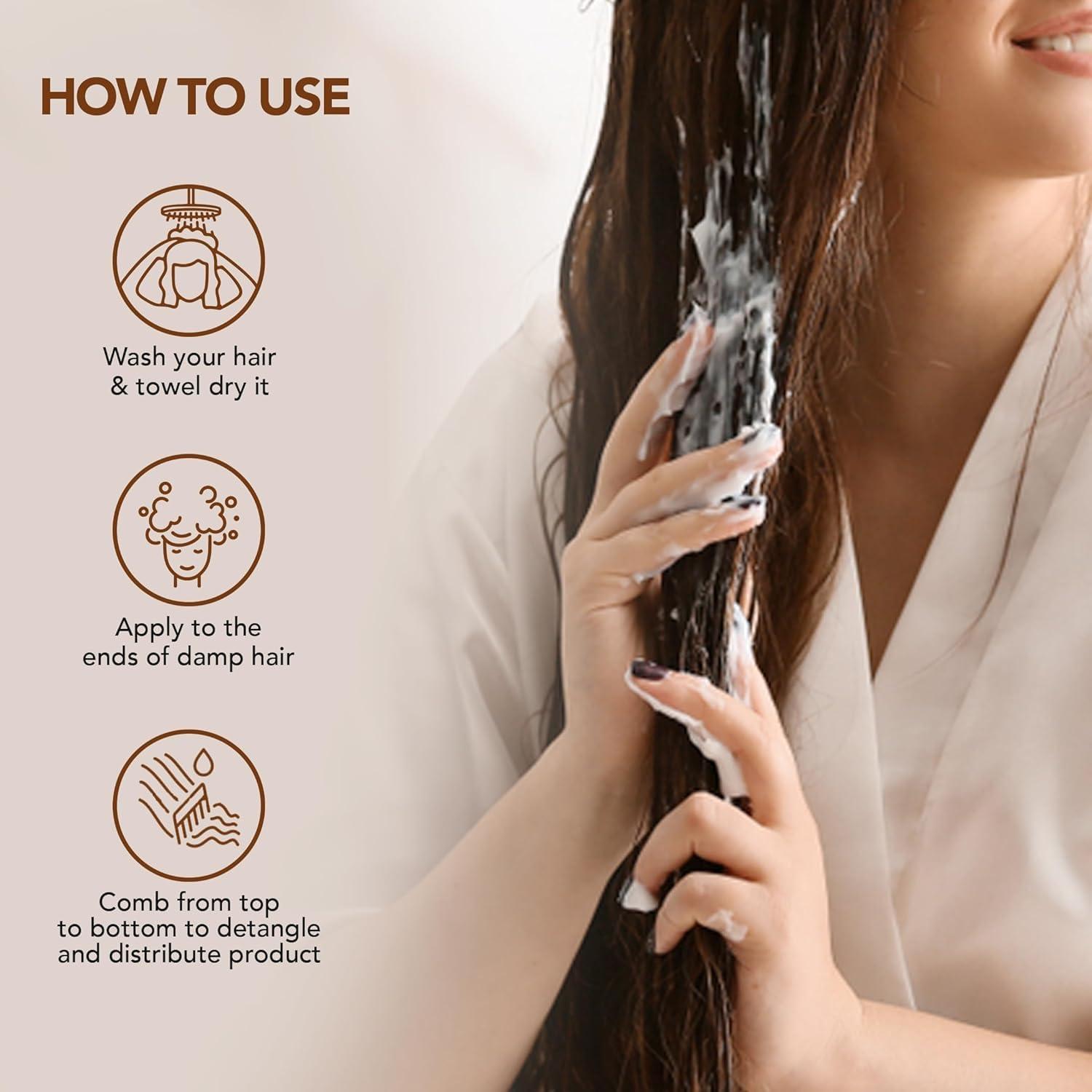 HOW TO USE

Wash your hair & towel dry it

Apply to the ends of damp hair

Comb from top to bottom to detangle and distribute product