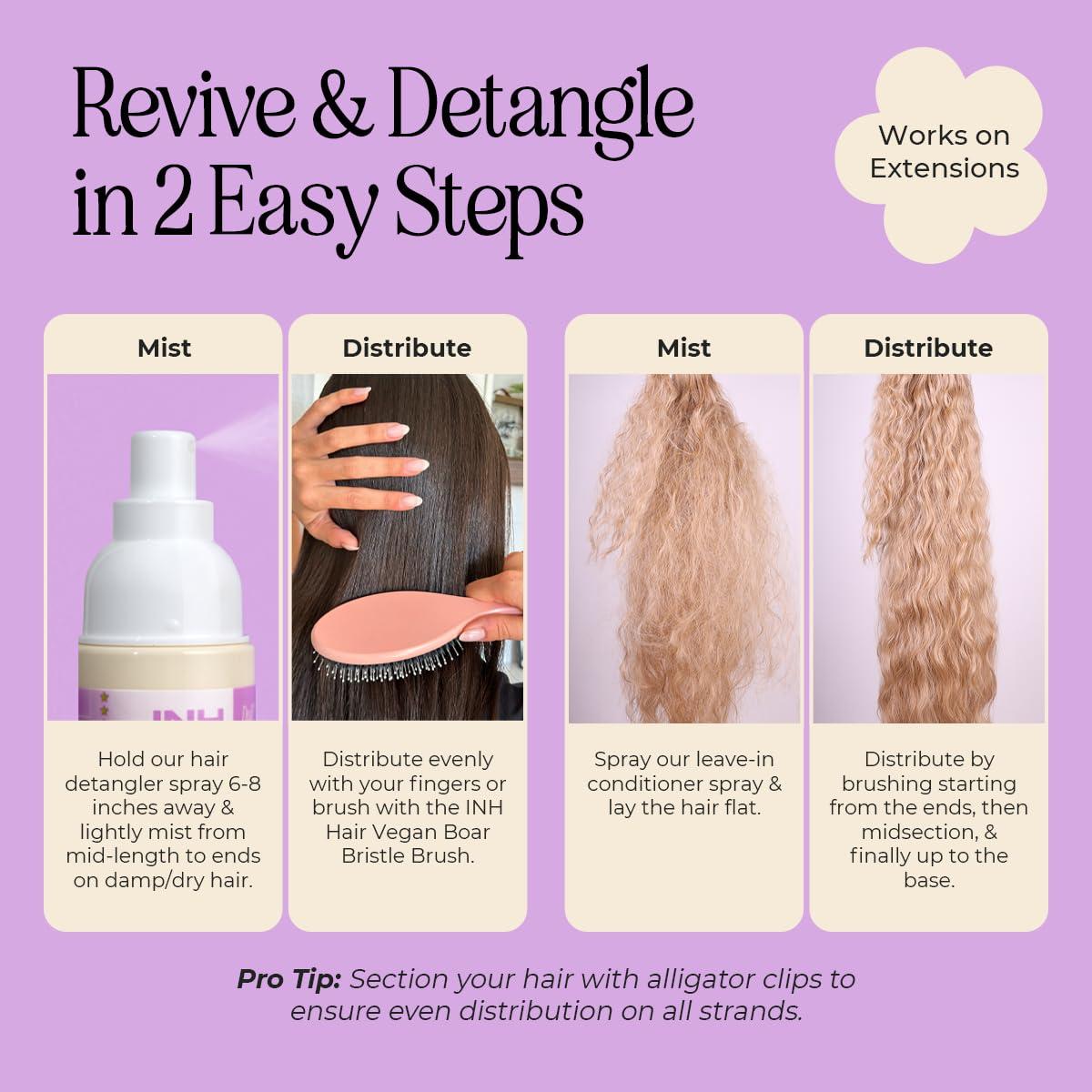 Revive & Detangle in 2 Easy Steps

Works on Extensions

Mist

INH

Hold our hair detangler spray 6-8 inches away & lightly mist from mid-length to ends on damp/dry hair.

Distribute

Distribute evenly with your fingers or brush with the INH Hair Vegan Boar Bristle Brush.

Mist

Spray our leave-in conditioner spray & lay the hair flat.

Distribute

Distribute by brushing starting from the ends, then midsection, & finally up to the base.

Pro Tip: Section your hair with alligator clips to ensure even distribution on all strands.