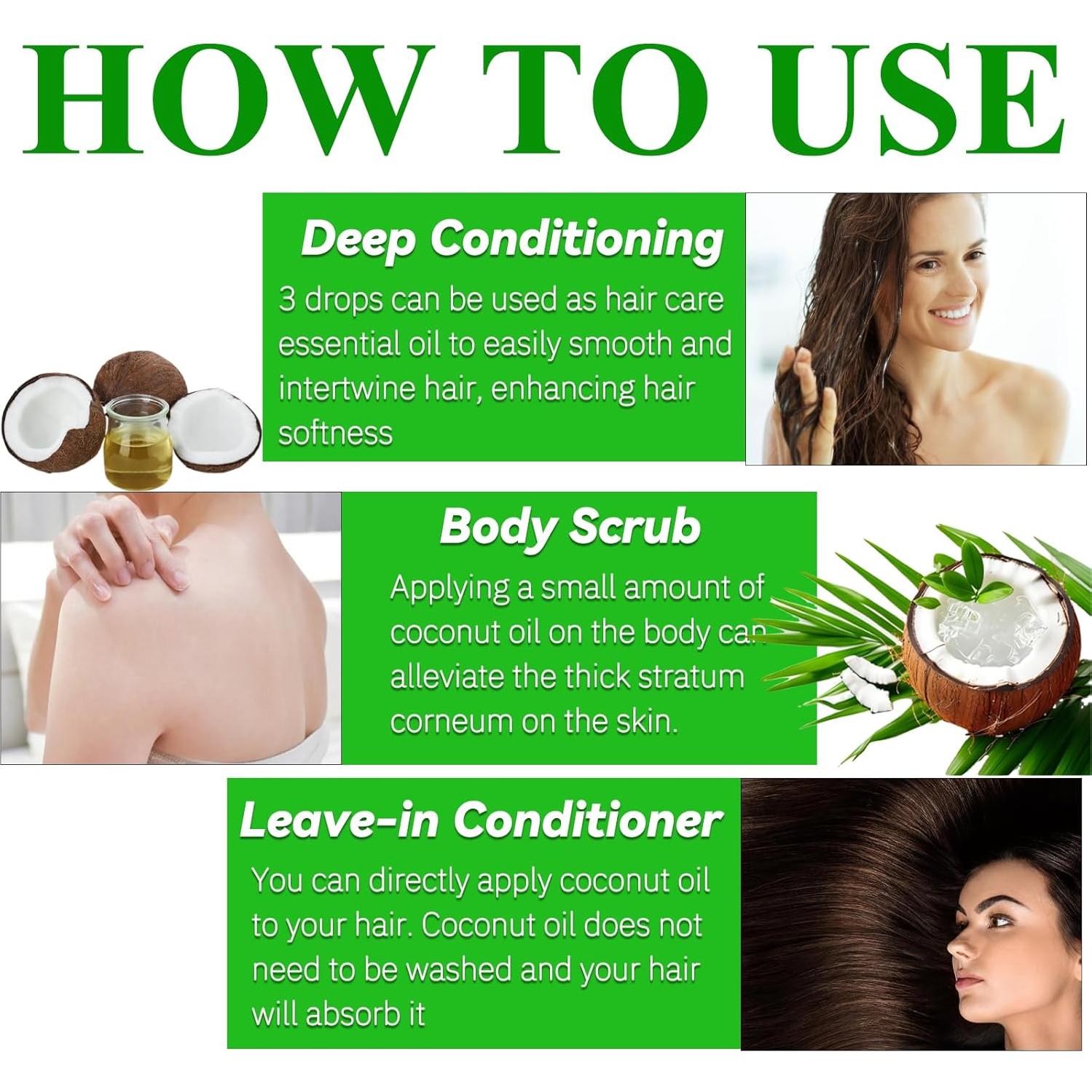 HOW TO USE

Deep Conditioning

3 drops can be used as hair care essential oil to easily smooth and intertwine hair, enhancing hair softness

Body Scrub

Applying a small amount of coconut oil on the body can alleviate the thick stratum corneum on the skin.

Leave-in Conditioner

You can directly apply coconut oil to your hair. Coconut oil does not need to be washed and your hair will absorb it