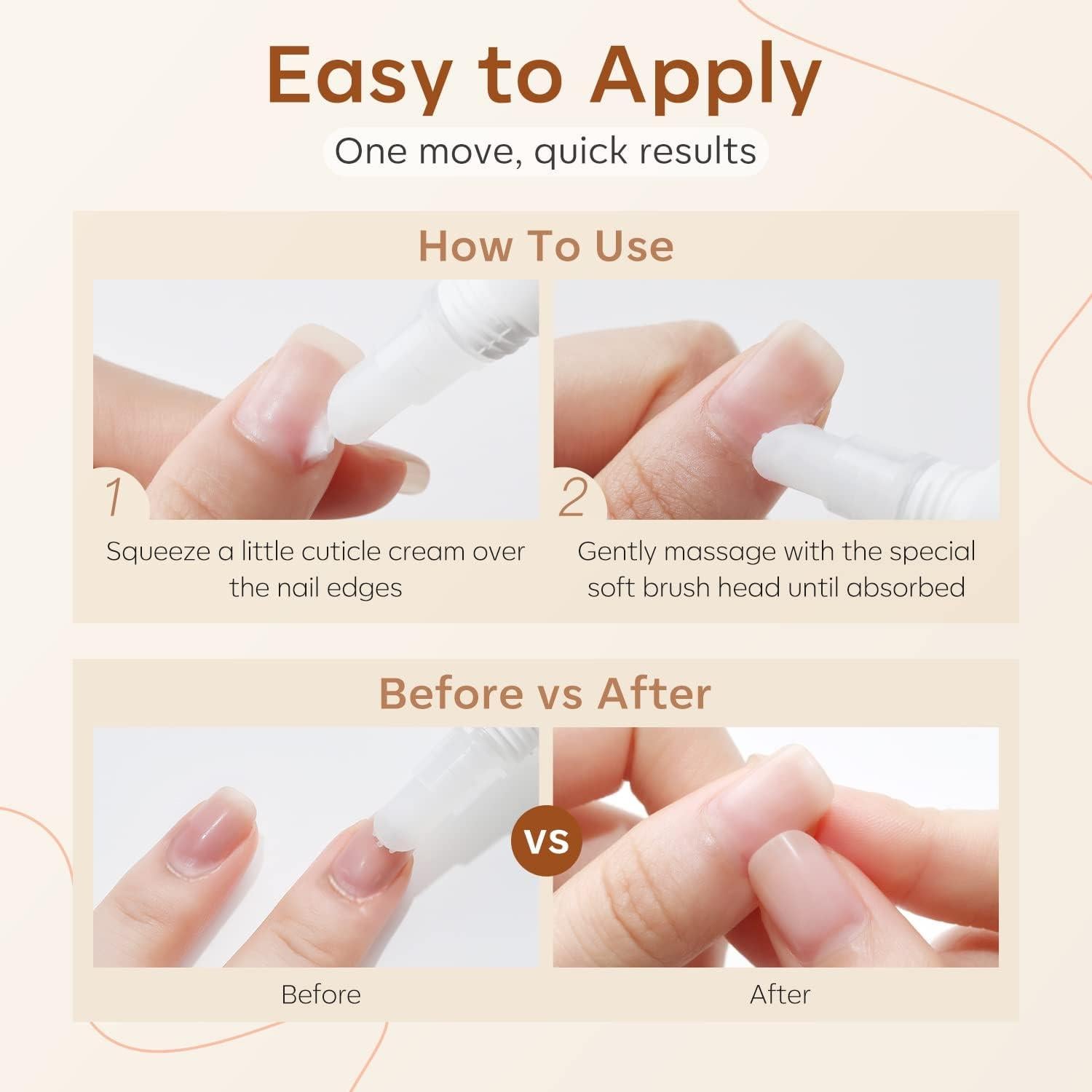 Easy to Apply

One move, quick results

How To Use

1

Squeeze a little cuticle cream over the nail edges

2

Gently massage with the special soft brush head until absorbed

Before vs After

VS

Before

After