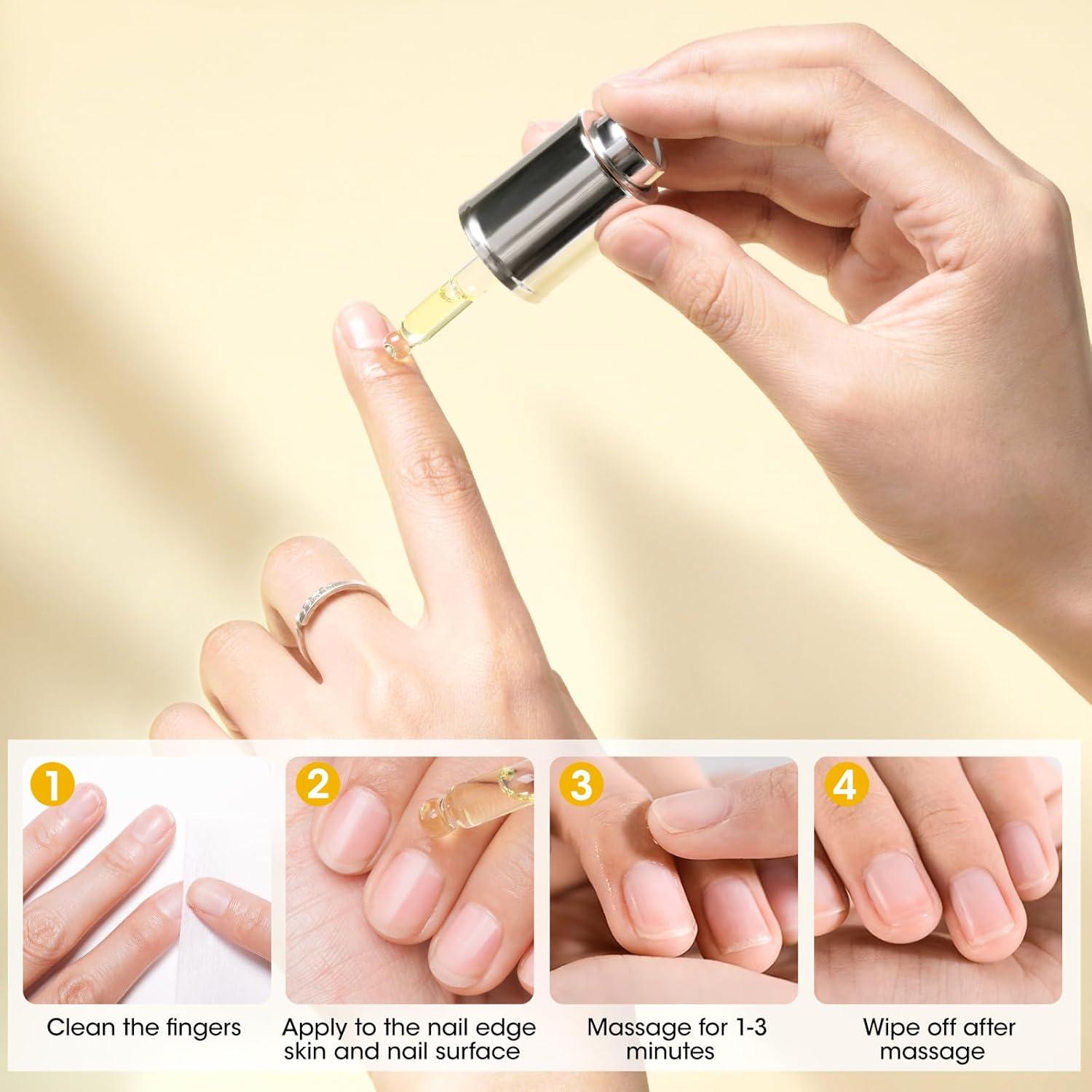 1
Clean the fingers

2
Apply to the nail edge skin and nail surface

3
Massage for 1-3 minutes

4
Wipe off after massage