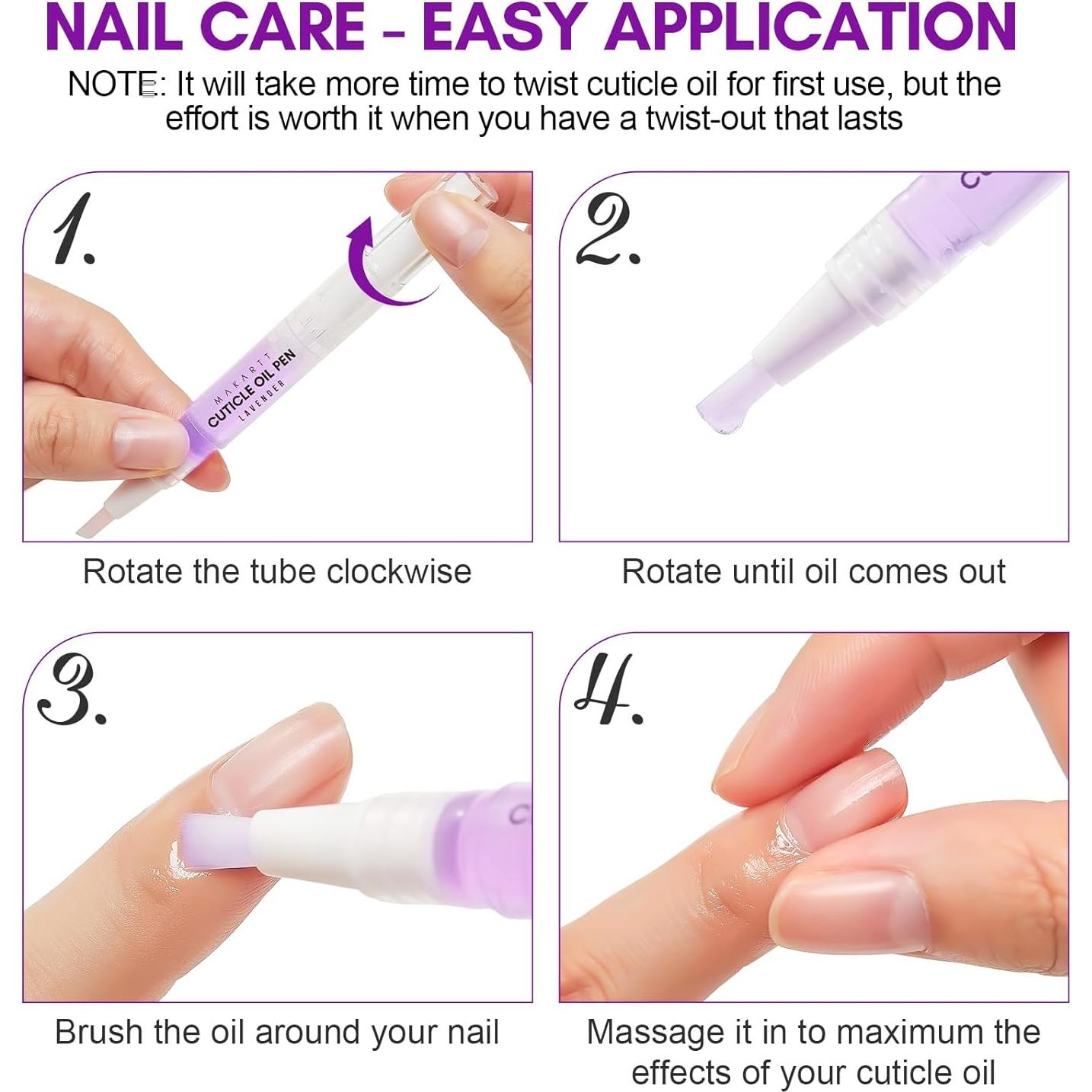 NAIL CARE - EASY APPLICATION

NOTE: It will take more time to twist cuticle oil for first use, but the effort is worth it when you have a twist-out that lasts

1.

MAKARTT
CUTICLE OIL PEN
LAVENDER

Rotate the tube clockwise

2.

Rotate until oil comes out

3.

Brush the oil around your nail

4.

Massage it in to maximum the effects of your cuticle oil