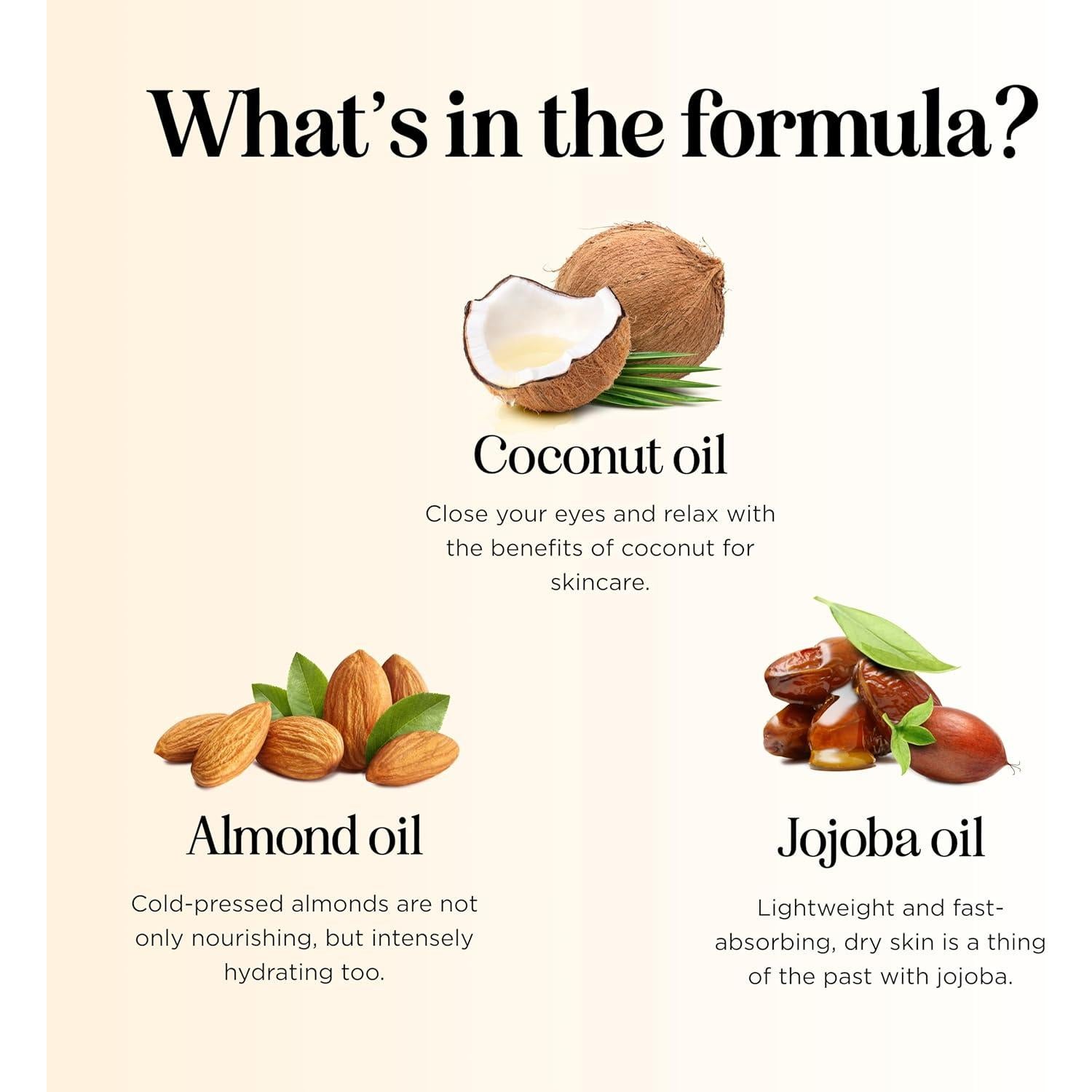 What's in the formula?

Coconut oil

Close your eyes and relax with the benefits of coconut for skincare.

Almond oil

Cold-pressed almonds are not only nourishing, but intensely hydrating too.

Jojoba oil

Lightweight and fast-absorbing, dry skin is a thing of the past with jojoba.