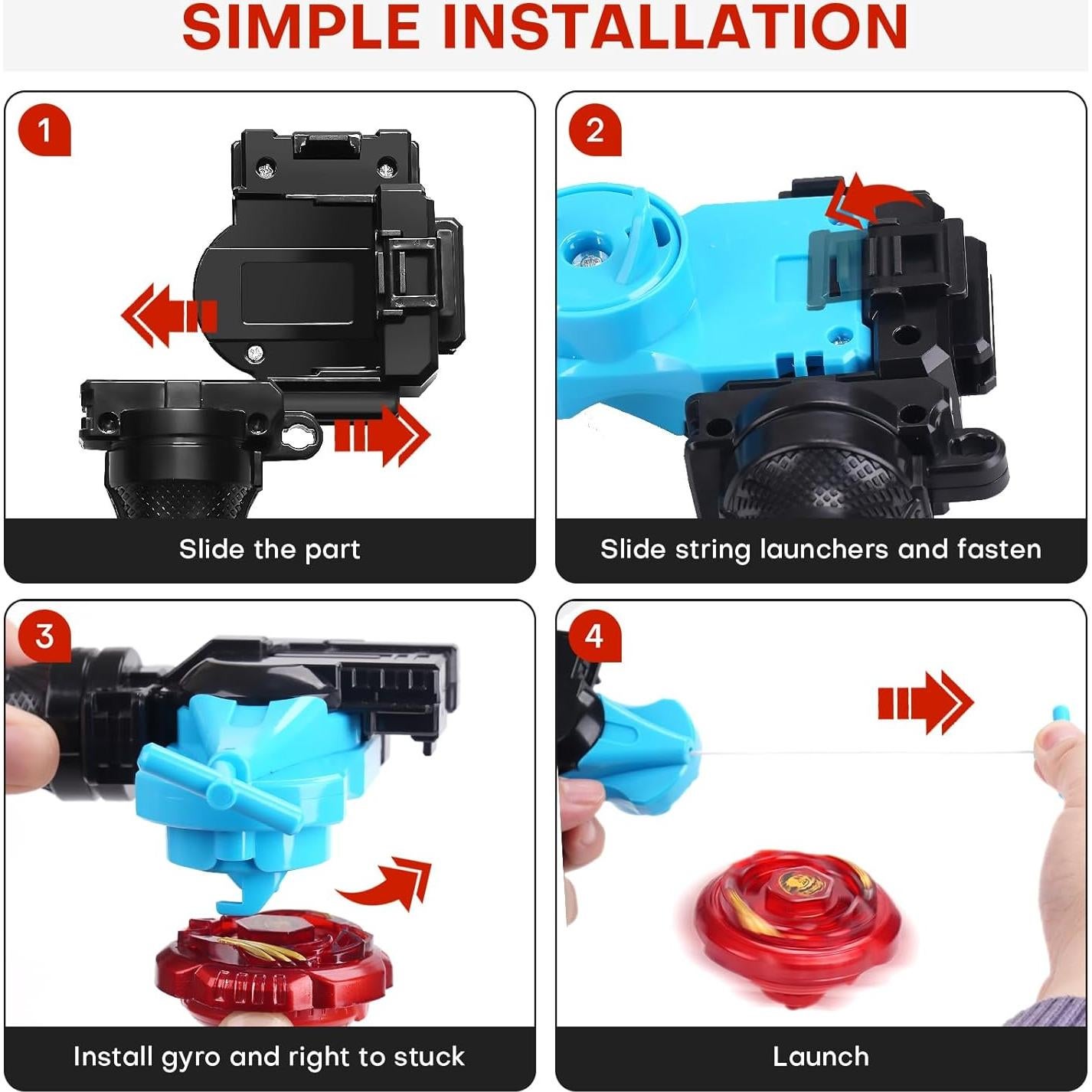 SIMPLE INSTALLATION

1

Slide the part

2

Slide string launchers and fasten

3

Install gyro and right to stuck

4

Launch