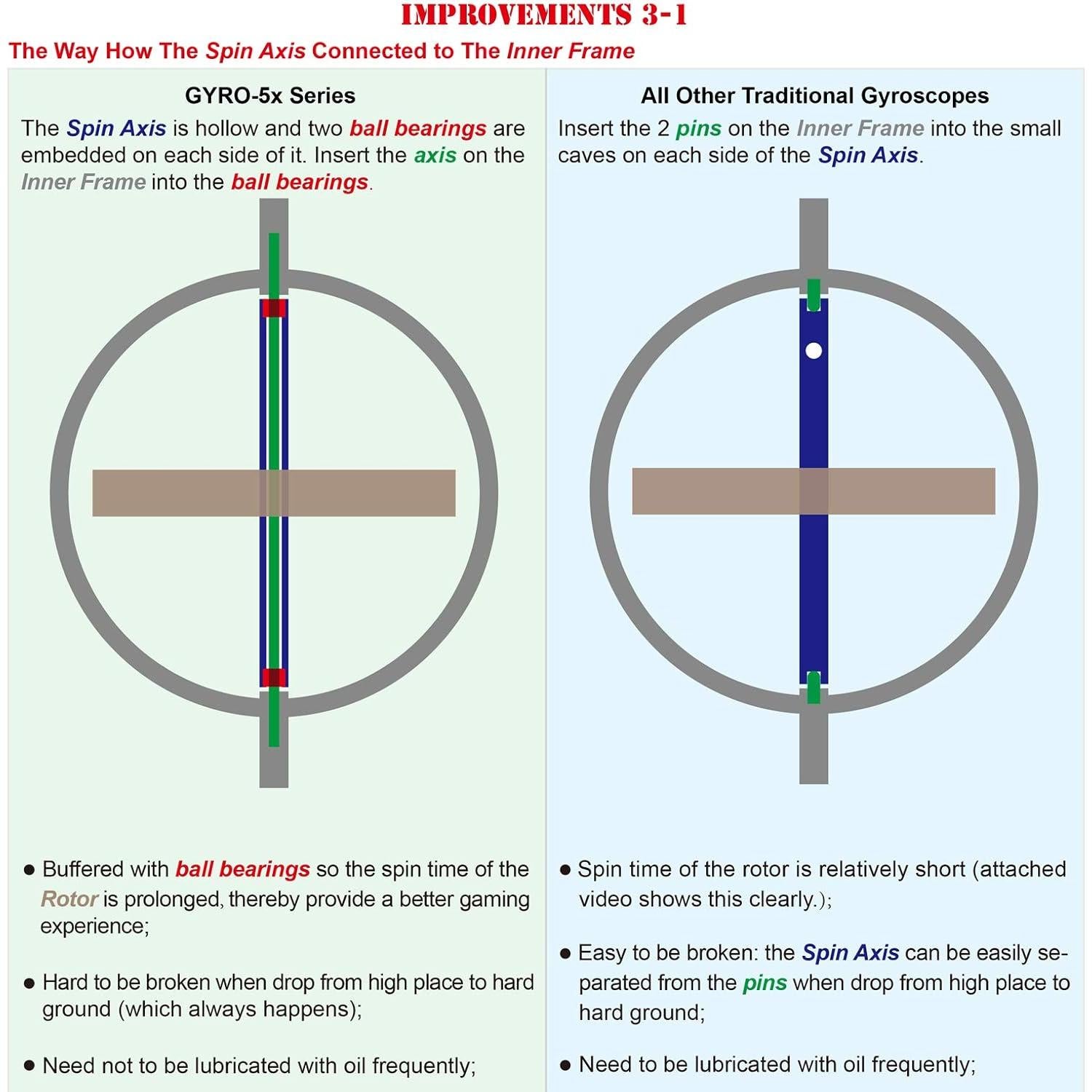 IMPROVEMENTS 3-1

The Way How The Spin Axis Connected to The Inner Frame

GYRO-5x Series

The Spin Axis is hollow and two ball bearings are embedded on each side of it. Insert the axis on the Inner Frame into the ball bearings.

● Buffered with ball bearings so the spin time of the Rotor is prolonged, thereby provide a better gaming experience;

● Hard to be broken when drop from high place to hard ground (which always happens);

● Need not to be lubricated with oil frequently;

All Other Traditional Gyroscopes

Insert the 2 pins on the Inner Frame into the small caves on each side of the Spin Axis.

● Spin time of the rotor is relatively short (attached video shows this clearly.);

● Easy to be broken: the Spin Axis can be easily separated from the pins when drop from high place to hard ground;

● Need to be lubricated with oil frequently;