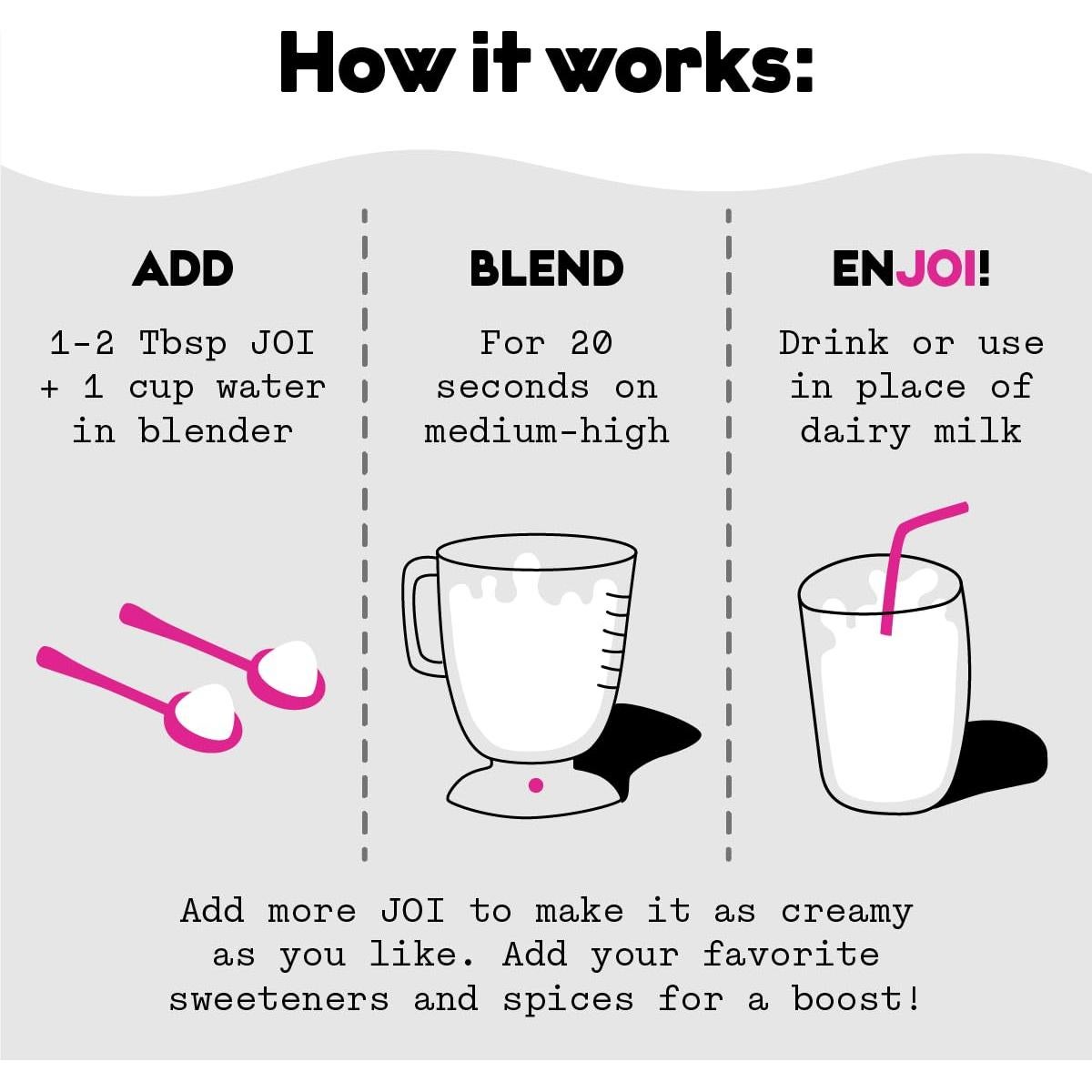 How it works:

ADD

1-2 Tbsp JOI + 1 cup water in blender

BLEND

For 20 seconds on medium-high

ENJOI!

Drink or use in place of dairy milk

Add more JOI to make it as creamy as you like. Add your favorite sweeteners and spices for a boost!