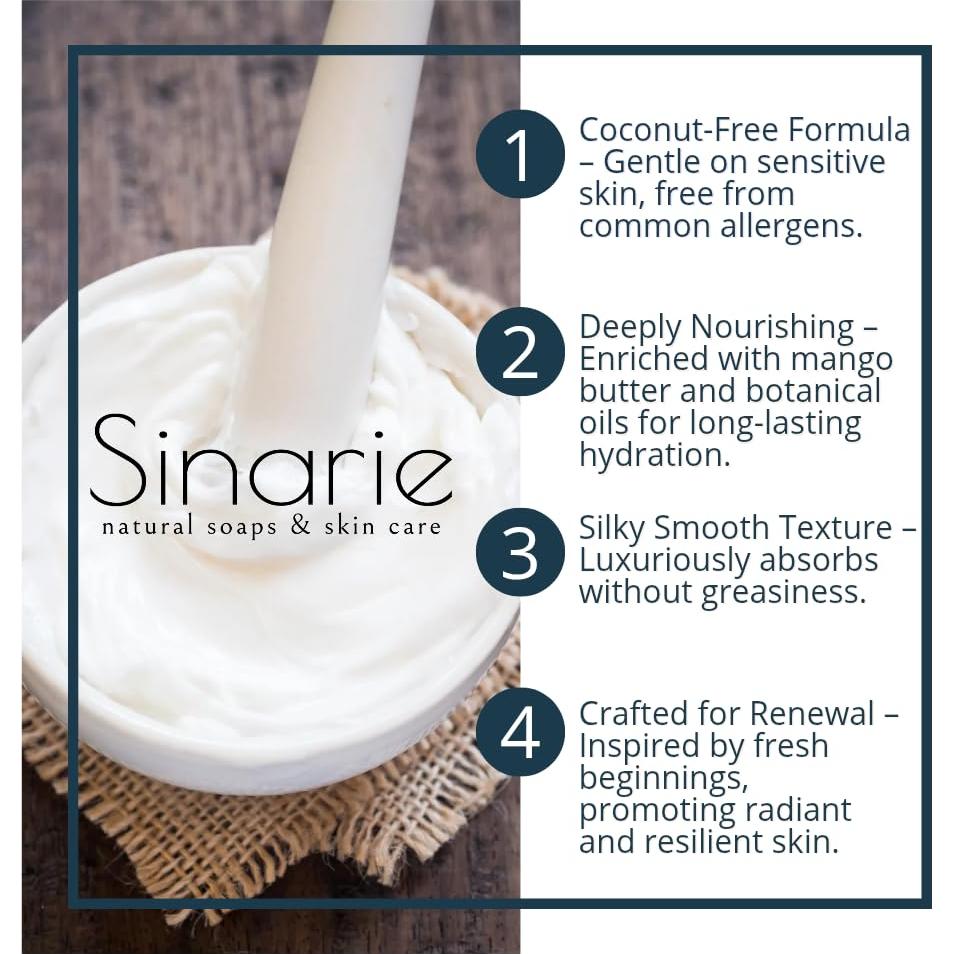 Sinarie
natural soaps & skin care

1 Coconut-Free Formula – Gentle on sensitive skin, free from common allergens.

2 Deeply Nourishing – Enriched with mango butter and botanical oils for long-lasting hydration.

3 Silky Smooth Texture – Luxuriously absorbs without greasiness.

4 Crafted for Renewal – Inspired by fresh beginnings, promoting radiant and resilient skin.