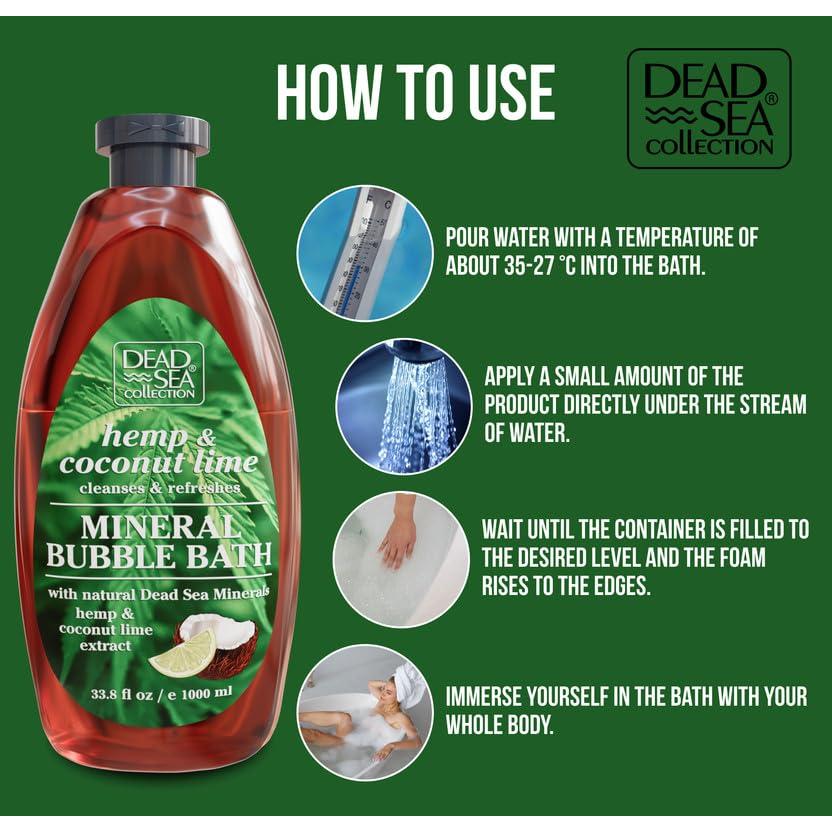 HOW TO USE

DEAD SEA® COLLECTION

DEAD SEA® COLLECTION

hemp & coconut lime
cleanses & refreshes

MINERAL BUBBLE BATH

with natural Dead Sea Minerals
hemp & coconut lime extract

33.8 fl oz / e 1000 ml

POUR WATER WITH A TEMPERATURE OF ABOUT 35-27 °C INTO THE BATH.

APPLY A SMALL AMOUNT OF THE PRODUCT DIRECTLY UNDER THE STREAM OF WATER.

WAIT UNTIL THE CONTAINER IS FILLED TO THE DESIRED LEVEL AND THE FOAM RISES TO THE EDGES.

IMMERSE YOURSELF IN THE BATH WITH YOUR WHOLE BODY.