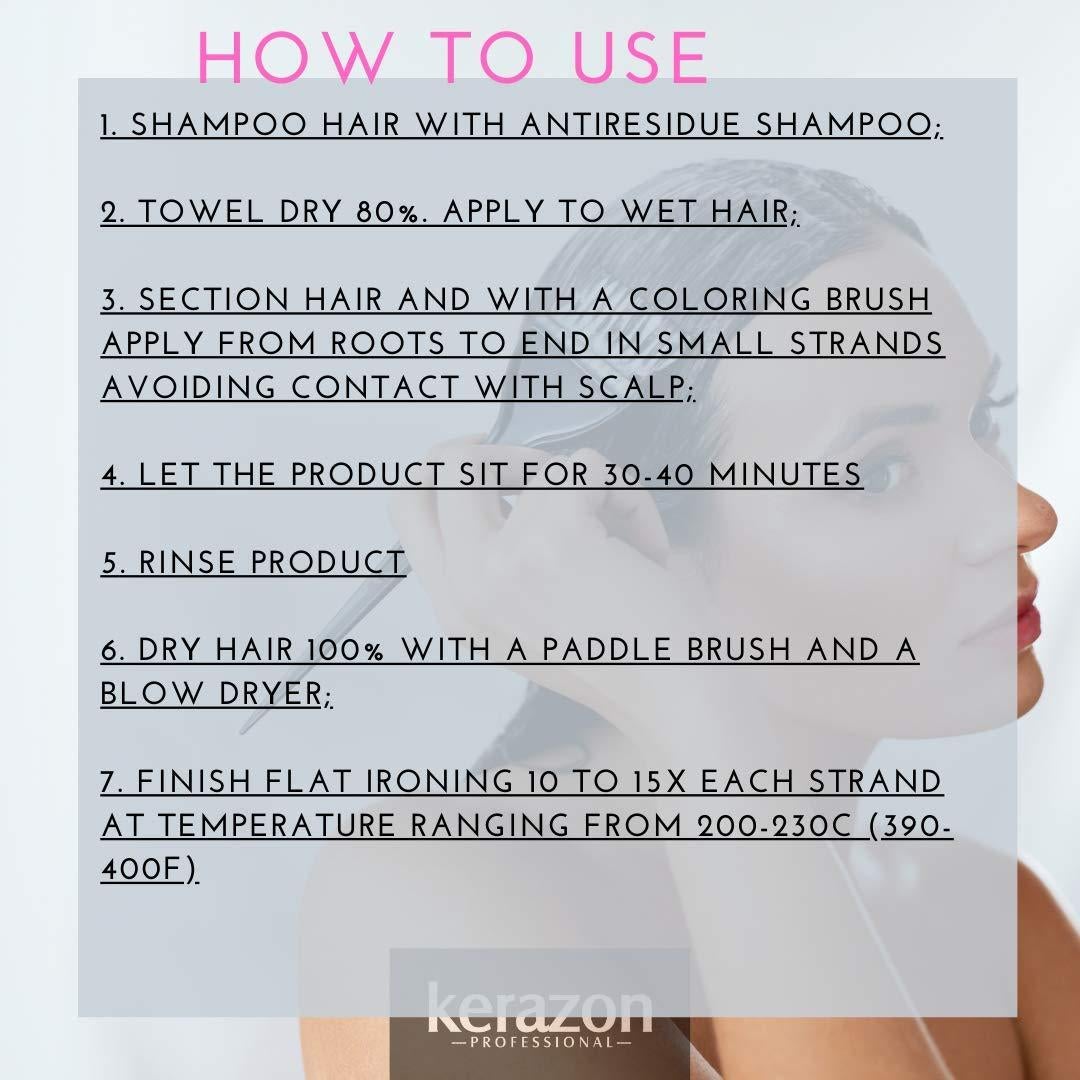 HOW TO USE

1. SHAMPOO HAIR WITH ANTIRESIDUE SHAMPOO;

2. TOWEL DRY 80%. APPLY TO WET HAIR;

3. SECTION HAIR AND WITH A COLORING BRUSH APPLY FROM ROOTS TO END IN SMALL STRANDS AVOIDING CONTACT WITH SCALP;

4. LET THE PRODUCT SIT FOR 30-40 MINUTES

5. RINSE PRODUCT

6. DRY HAIR 100% WITH A PADDLE BRUSH AND A BLOW DRYER;

7. FINISH FLAT IRONING 10 TO 15X EACH STRAND AT TEMPERATURE RANGING FROM 200-230C (390-400F)

kerazon
—PROFESSIONAL—