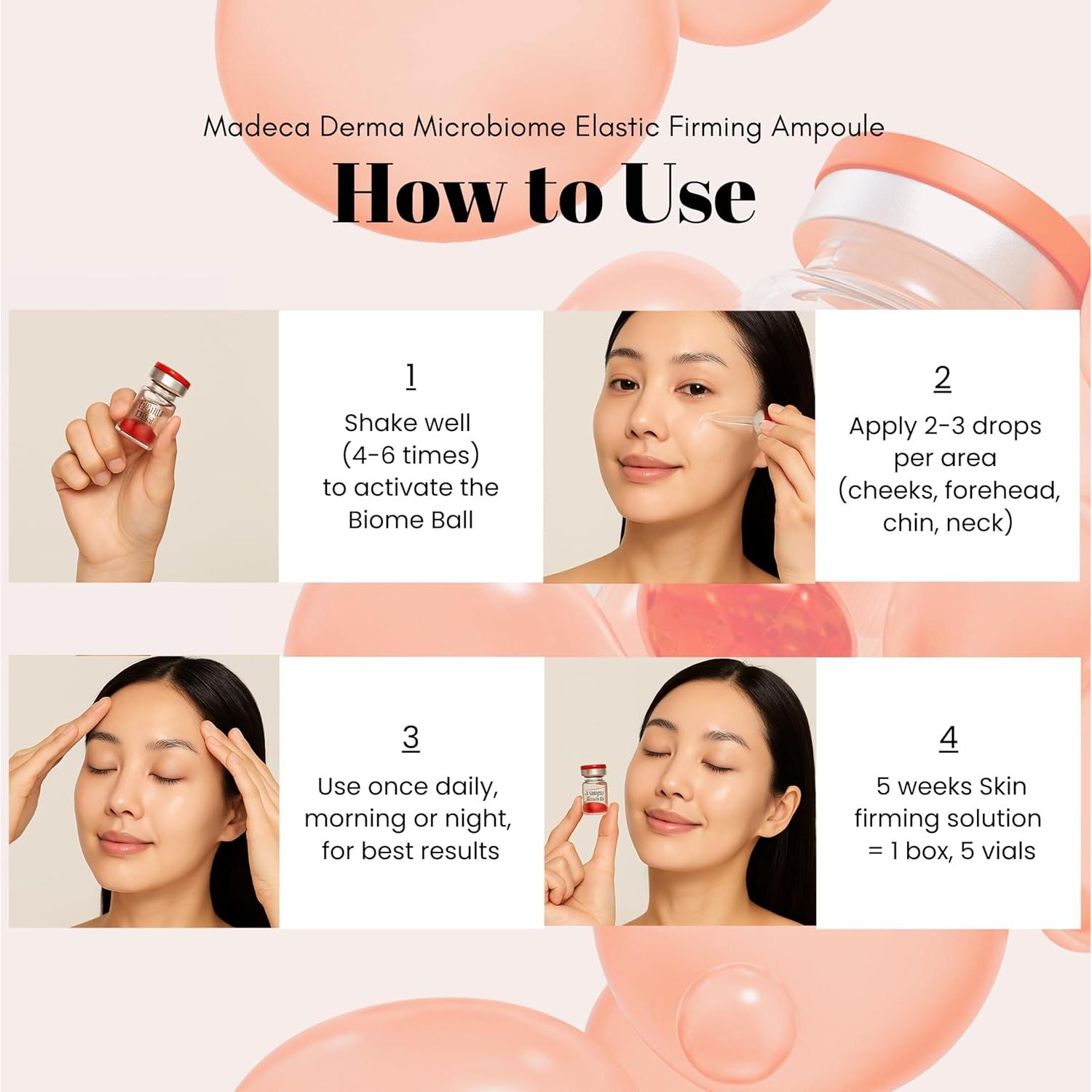 Madeca Derma Microbiome Elastic Firming Ampoule

How to Use

1
Shake well (4-6 times) to activate the Biome Ball

2
Apply 2-3 drops per area (cheeks, forehead, chin, neck)

3
Use once daily, morning or night, for best results

4
5 weeks Skin firming solution = 1 box, 5 vials