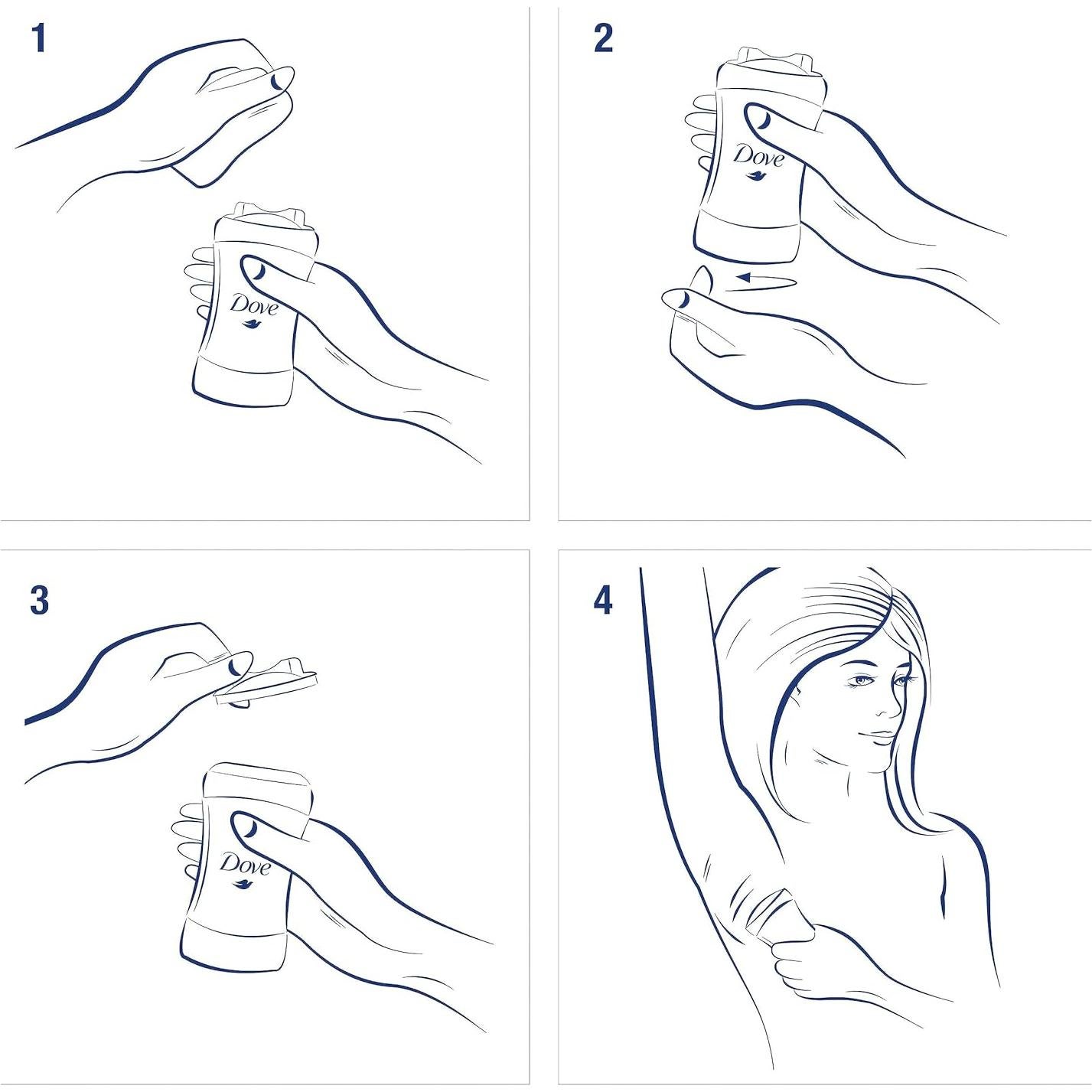 1

Dove

2

Dove

3

Dove

4