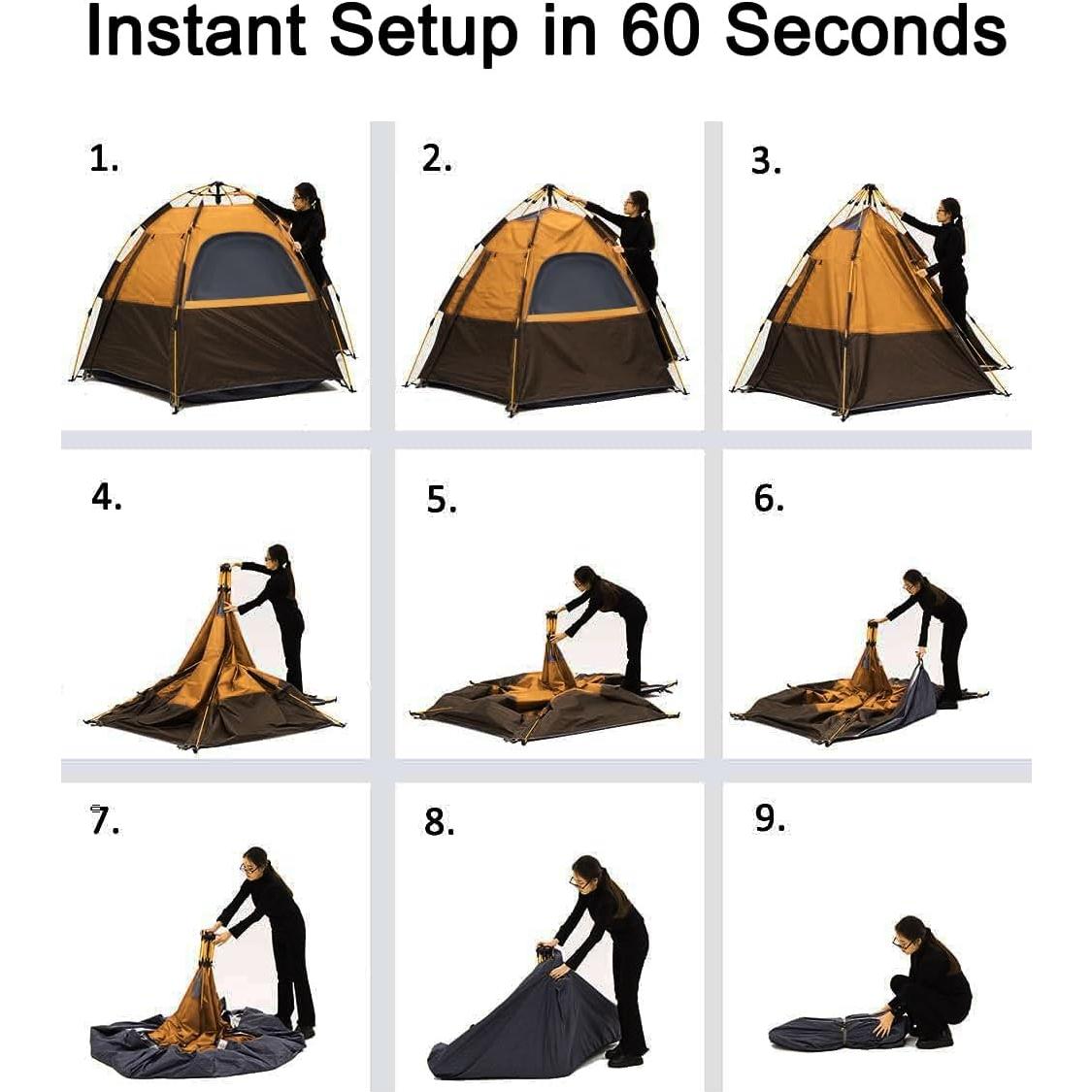 Instant Setup in 60 Seconds

1.

2.

3.

4.

5.

6.

7.

8.

9.