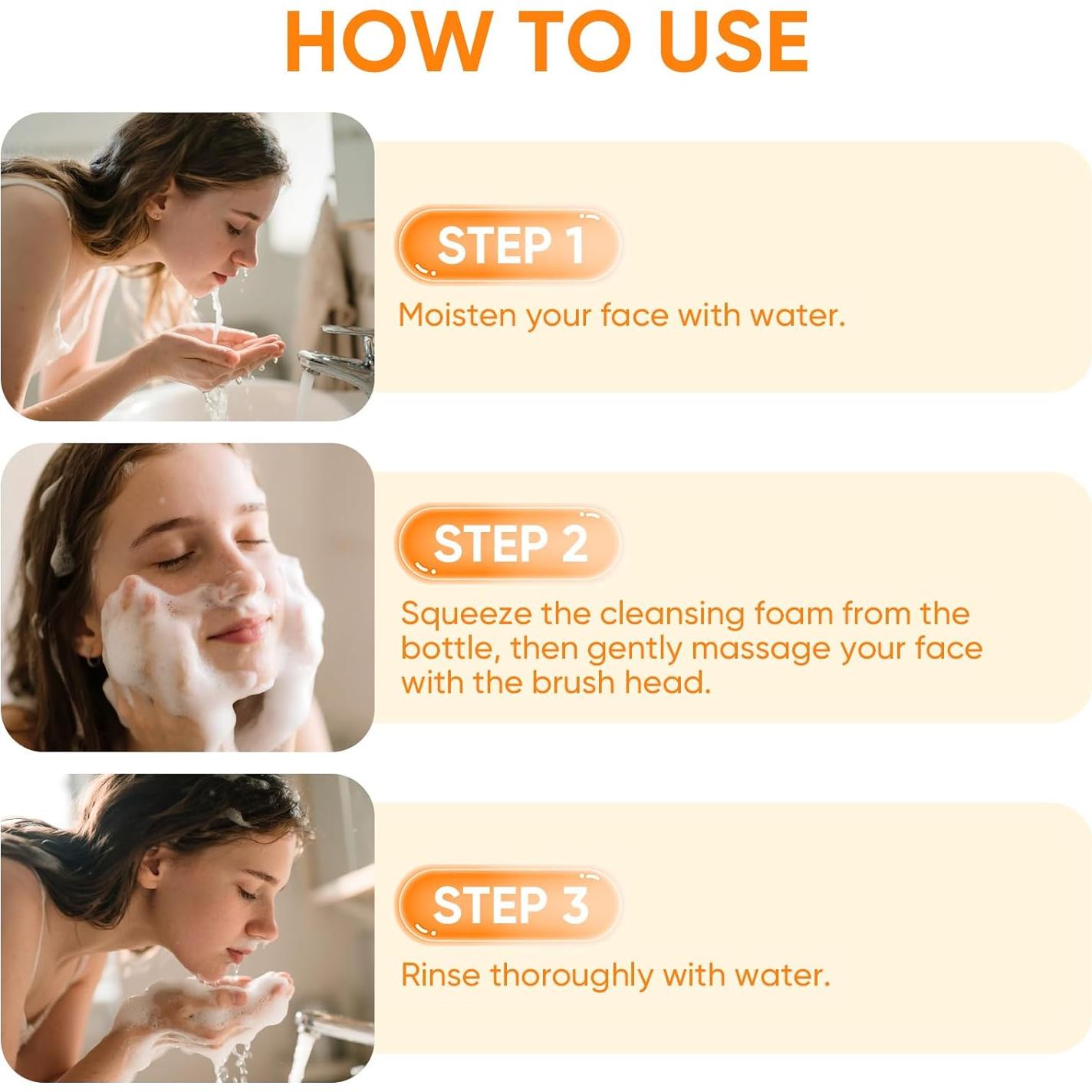 HOW TO USE

STEP 1

Moisten your face with water.

STEP 2

Squeeze the cleansing foam from the bottle, then gently massage your face with the brush head.

STEP 3

Rinse thoroughly with water.