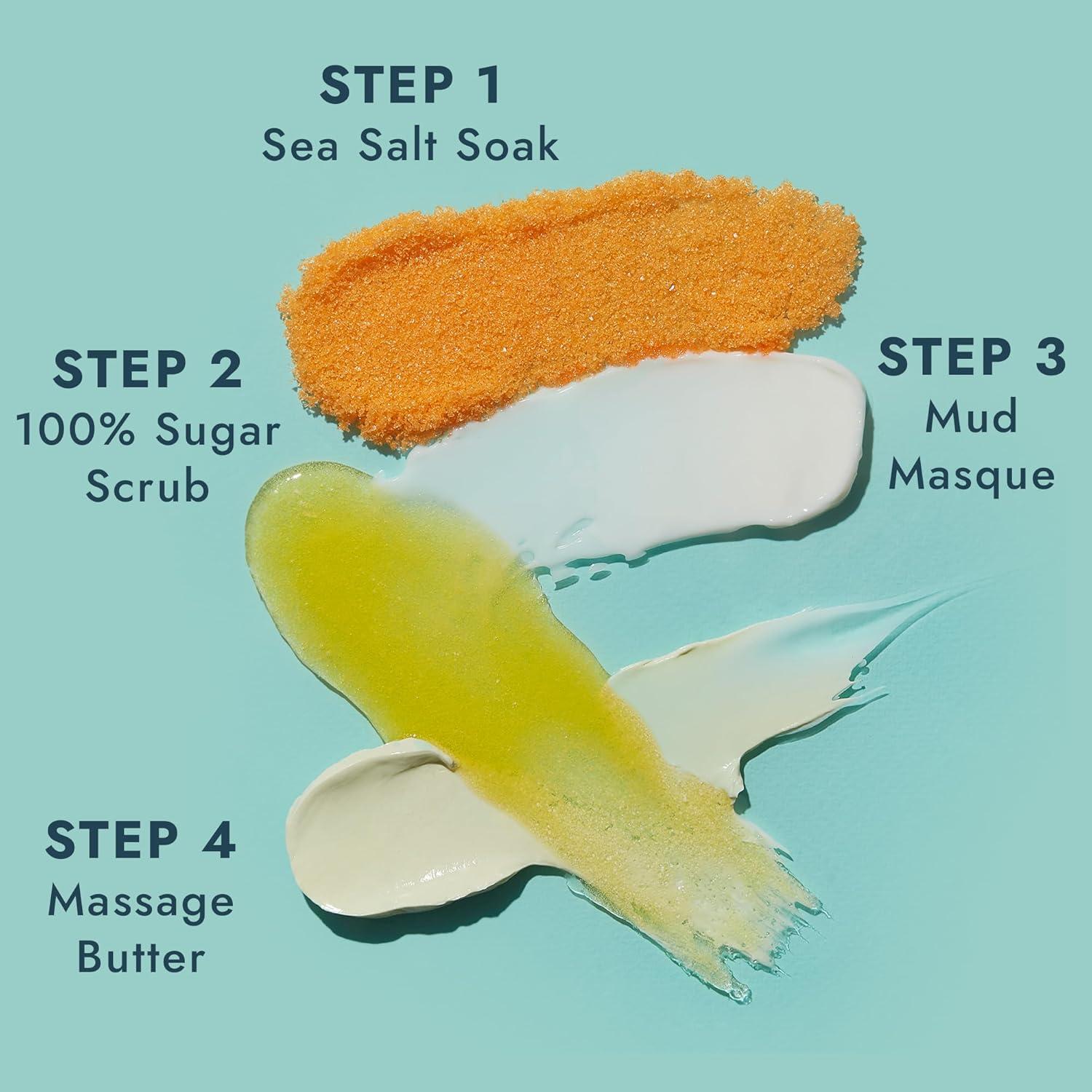 STEP 1
Sea Salt Soak

STEP 2
100% Sugar Scrub

STEP 3
Mud Masque

STEP 4
Massage Butter