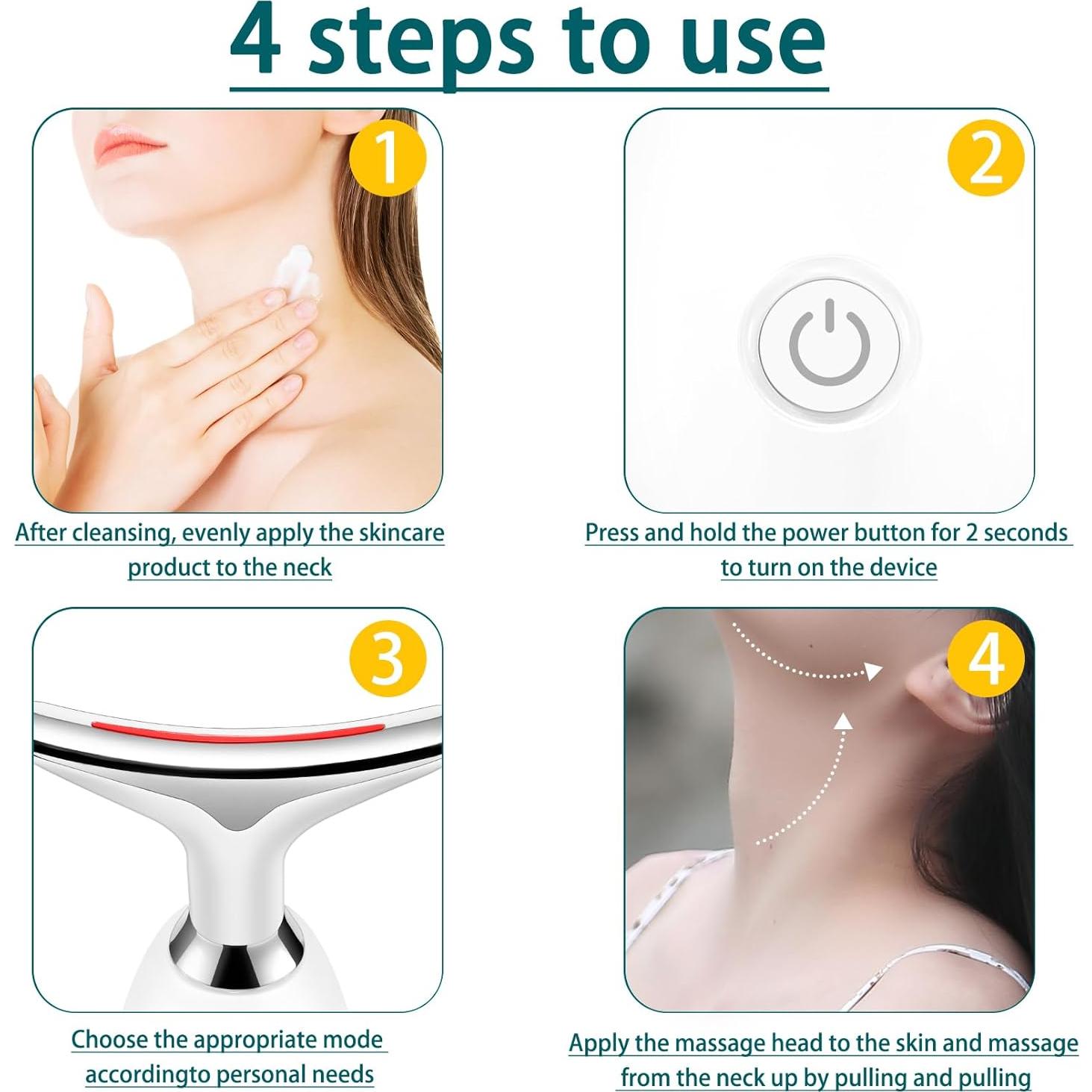 4 steps to use

1

After cleansing, evenly apply the skincare product to the neck

2

Press and hold the power button for 2 seconds to turn on the device

3

Choose the appropriate mode accordingto personal needs

4

Apply the massage head to the skin and massage from the neck up by pulling and pulling