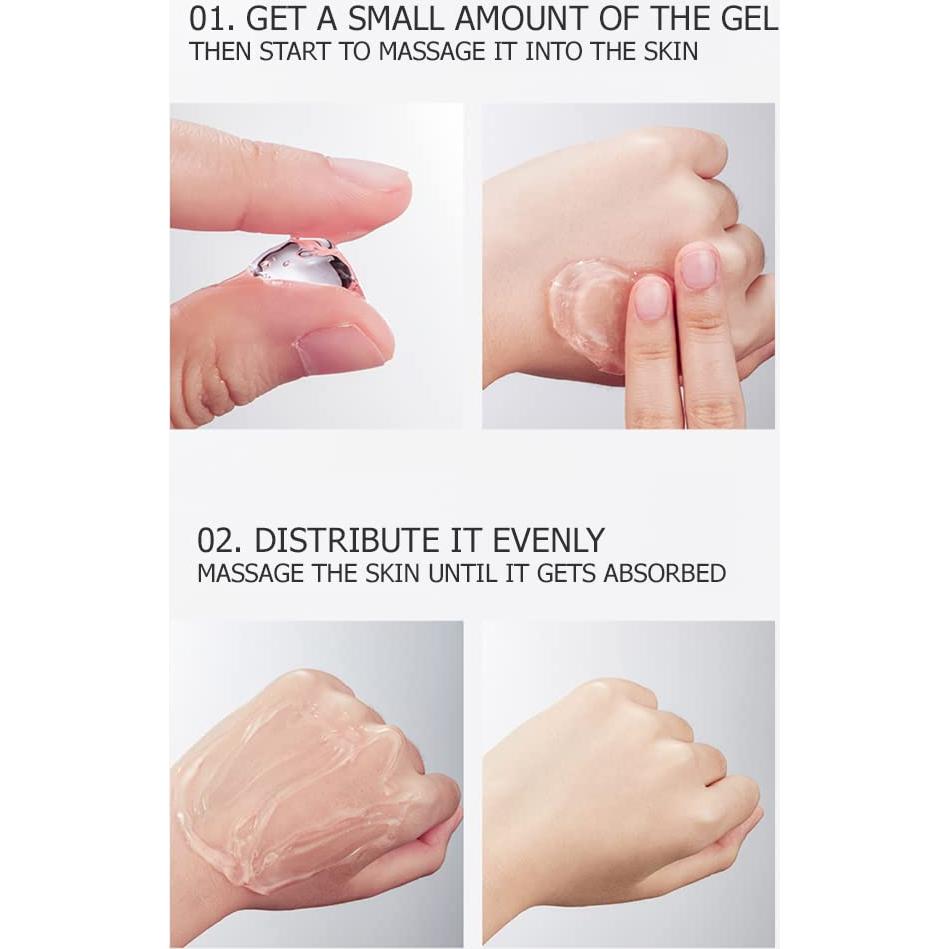 01. GET A SMALL AMOUNT OF THE GEL
THEN START TO MASSAGE IT INTO THE SKIN

02. DISTRIBUTE IT EVENLY
MASSAGE THE SKIN UNTIL IT GETS ABSORBED